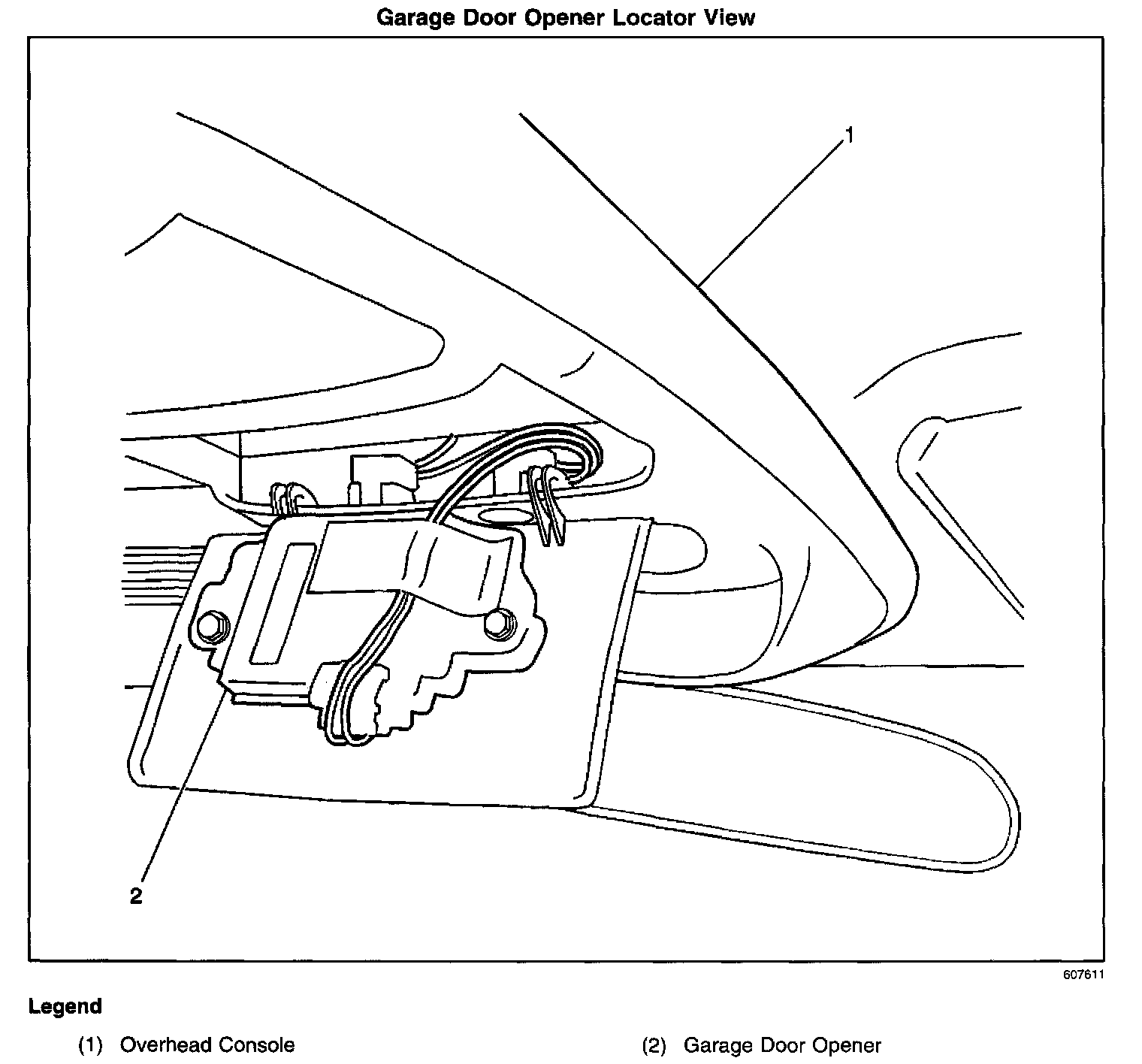 Garage Door Opener Locator View

1

2

607611

Legend

(1) Overhead Console

(2) Garage Door Opener