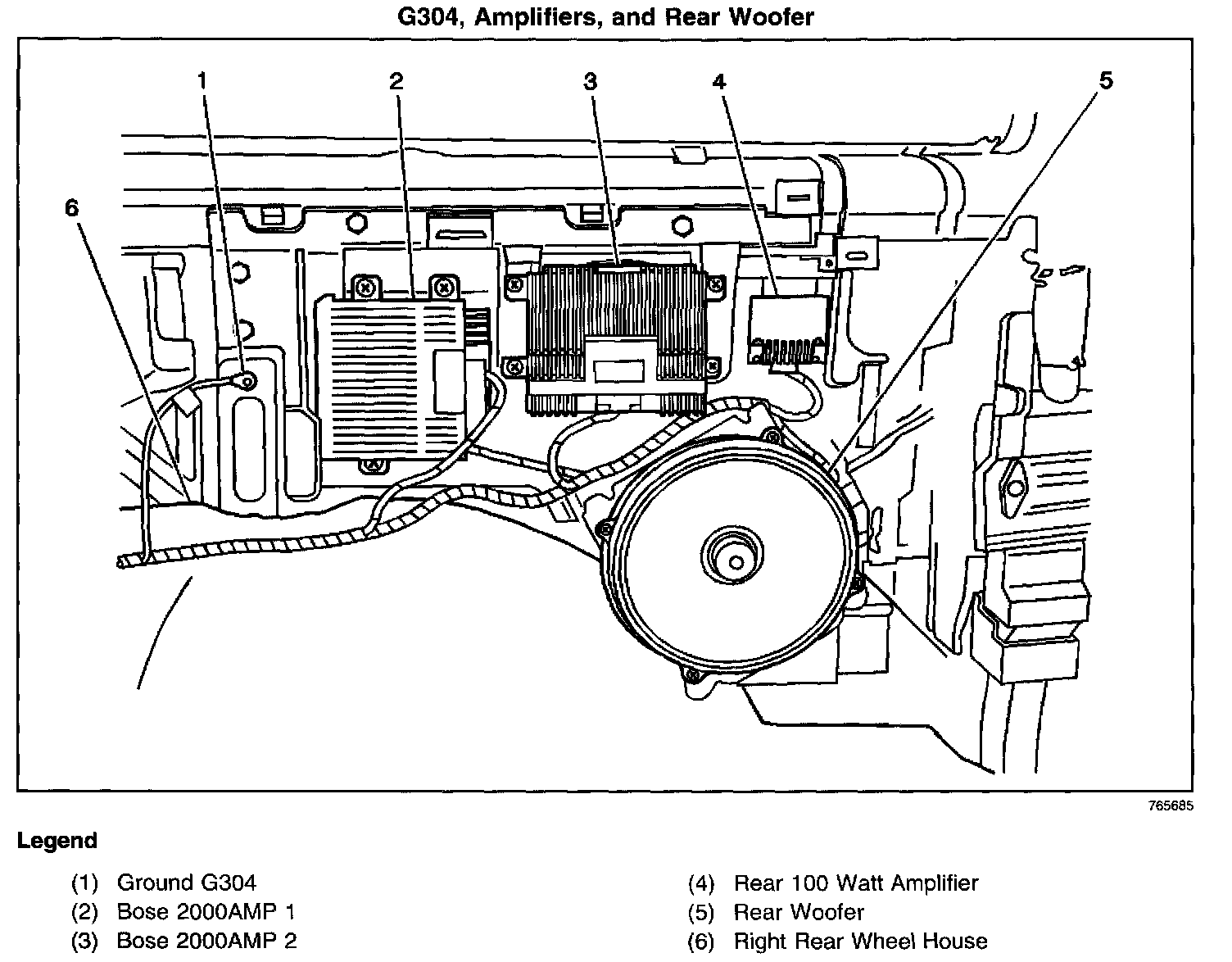 G304, Amplifiers, and Rear Woofer

1
2
3
4
5
6

765685

Legend

(1) Ground G304
(2) Bose 2000AMP 1
(3) Bose 2000AMP 2

(4) Rear 100 Watt Amplifier
(5) Rear Woofer
(6) Right Rear Wheel House