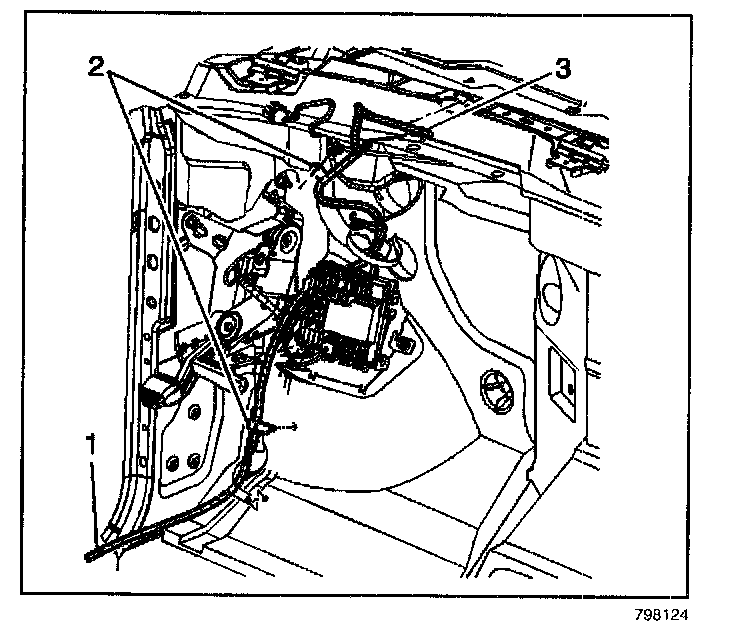 2
3
1
798124