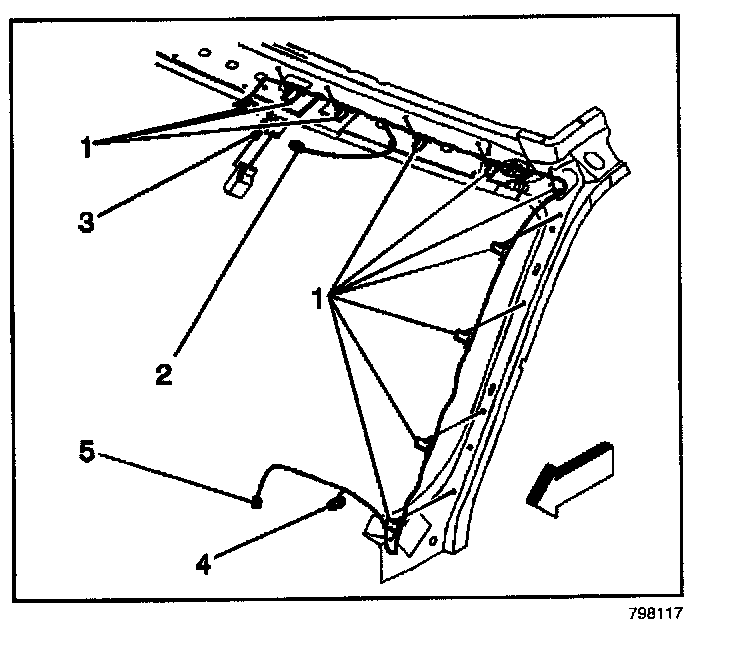 1
3
1
2
5
4
798117