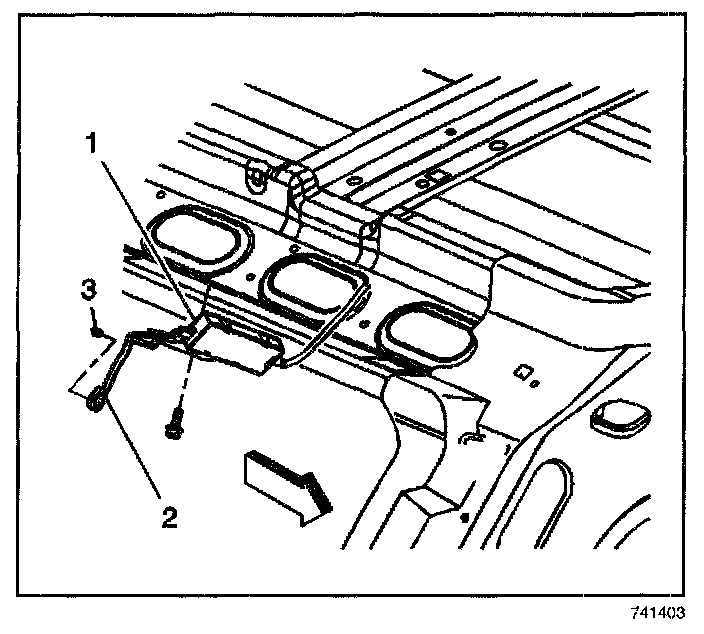 1

3

2

741403