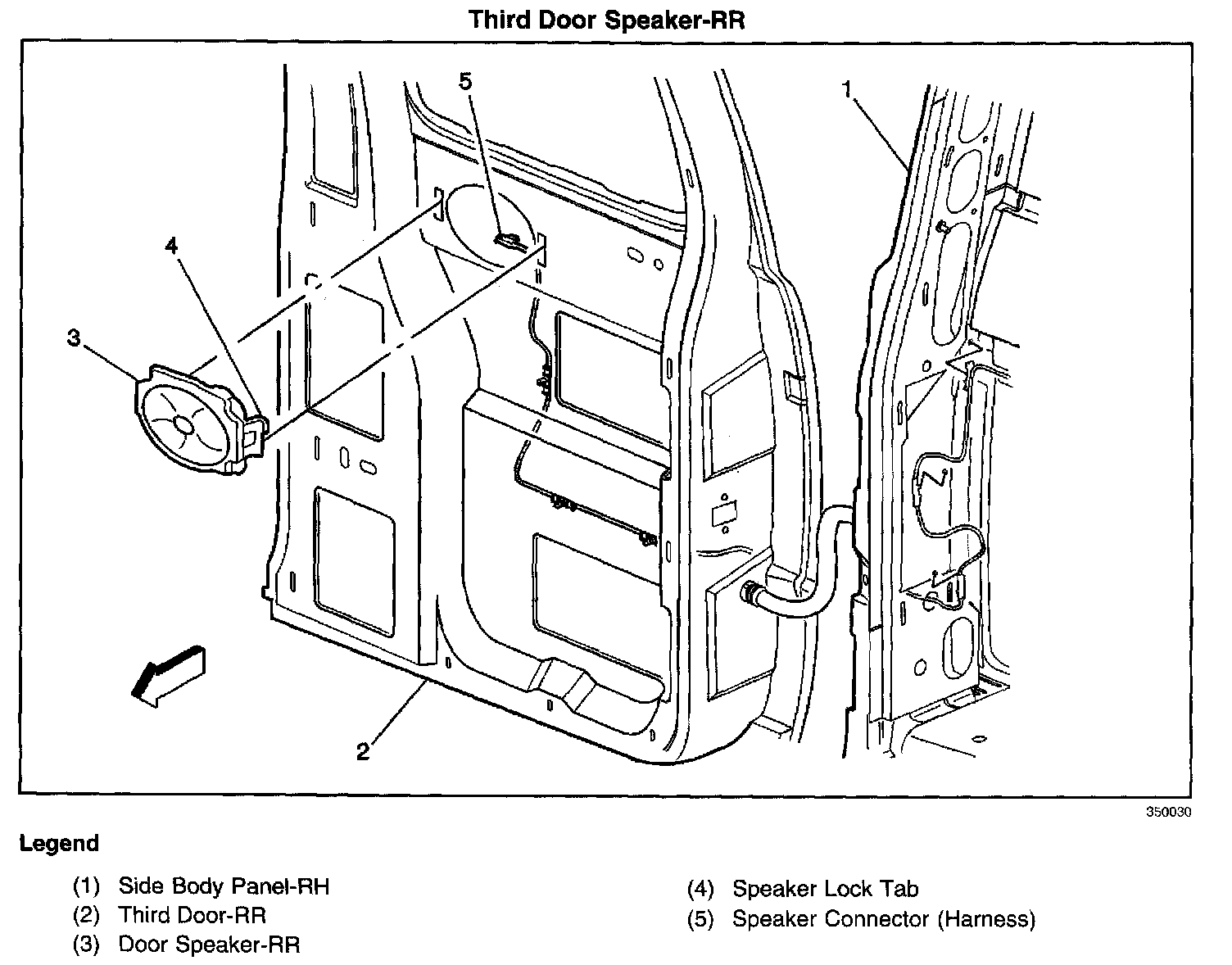 Third Door Speaker-RR

5

1

4

3

2

350030

Legend

(1) Side Body Panel-RH
(2) Third Door-RR
(3) Door Speaker-RR

(4) Speaker Lock Tab
(5) Speaker Connector (Harness)