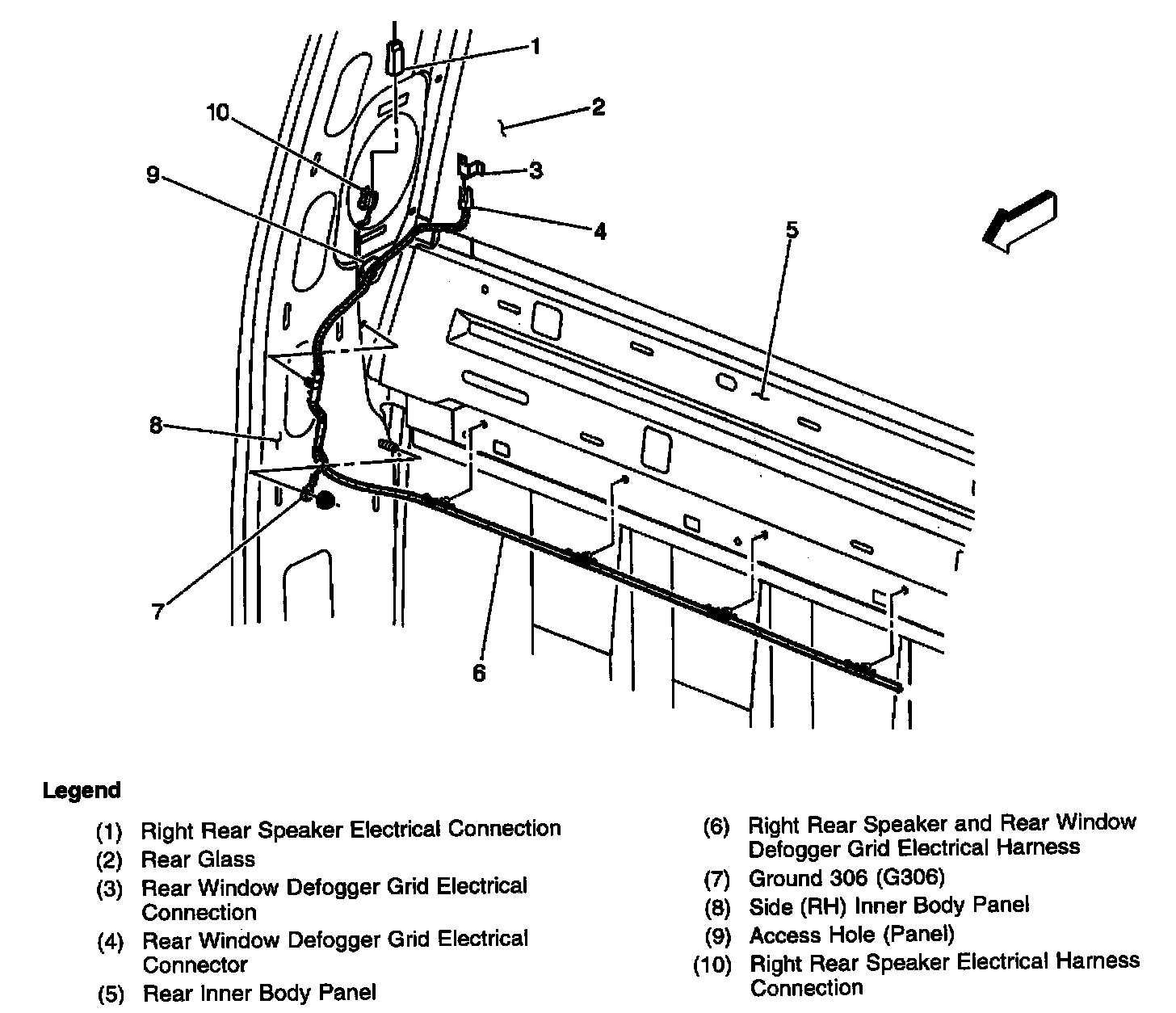 1
2
10
3
9
4
5
8
7
6

Legend

(1) Right Rear Speaker Electrical Connection
(2) Rear Glass
(3) Rear Window Defogger Grid Electrical Connection
(4) Rear Window Defogger Grid Electrical Connector
(5) Rear Inner Body Panel

(6) Right Rear Speaker and Rear Window Defogger Grid Electrical Harness
(7) Ground 306 (G306)
(8) Side (RH) Inner Body Panel
(9) Access Hole (Panel)
(10) Right Rear Speaker Electrical Harness Connection