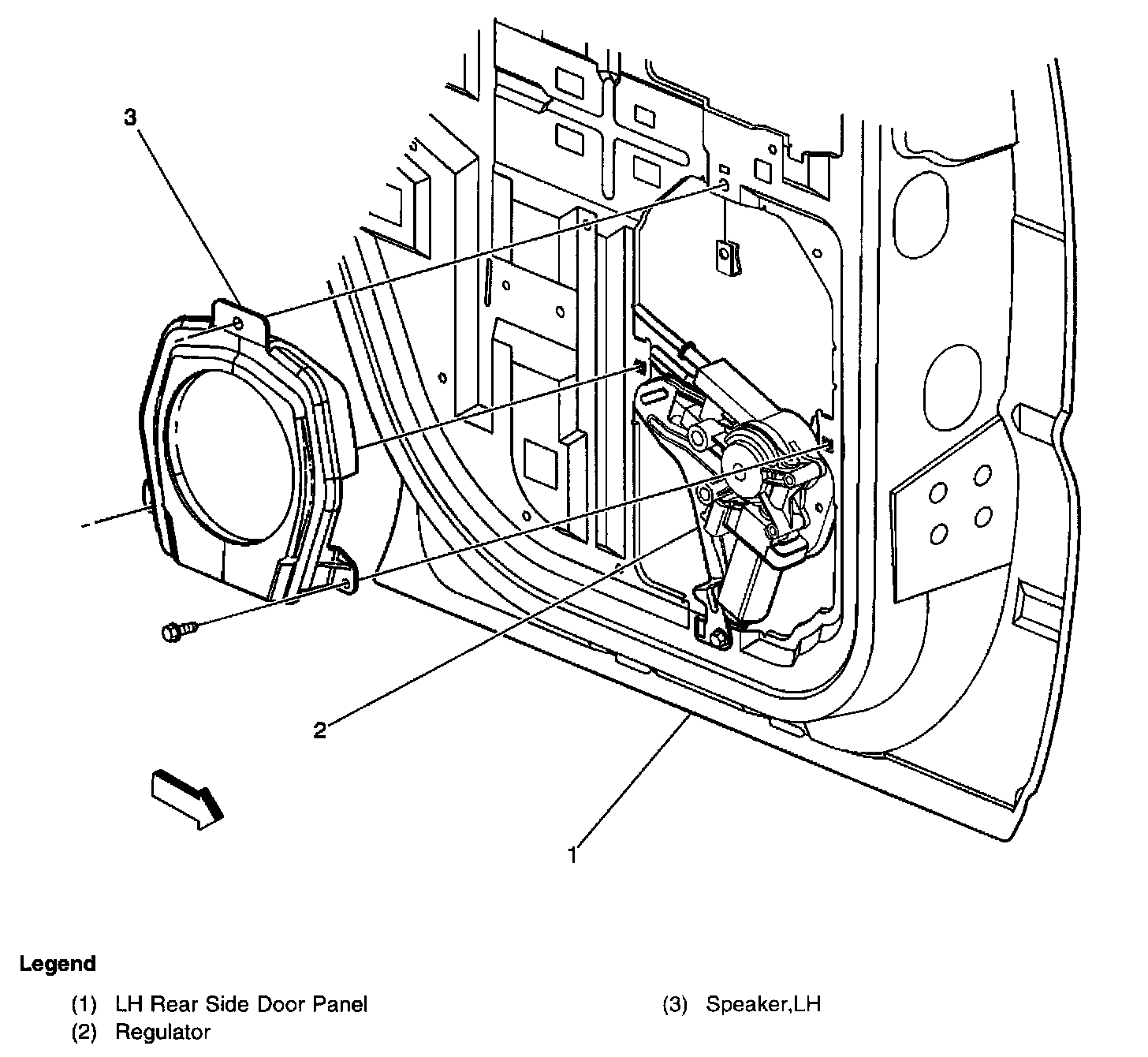 3

2

1

Legend

(1) LH Rear Side Door Panel
(2) Regulator

(3) Speaker,LH