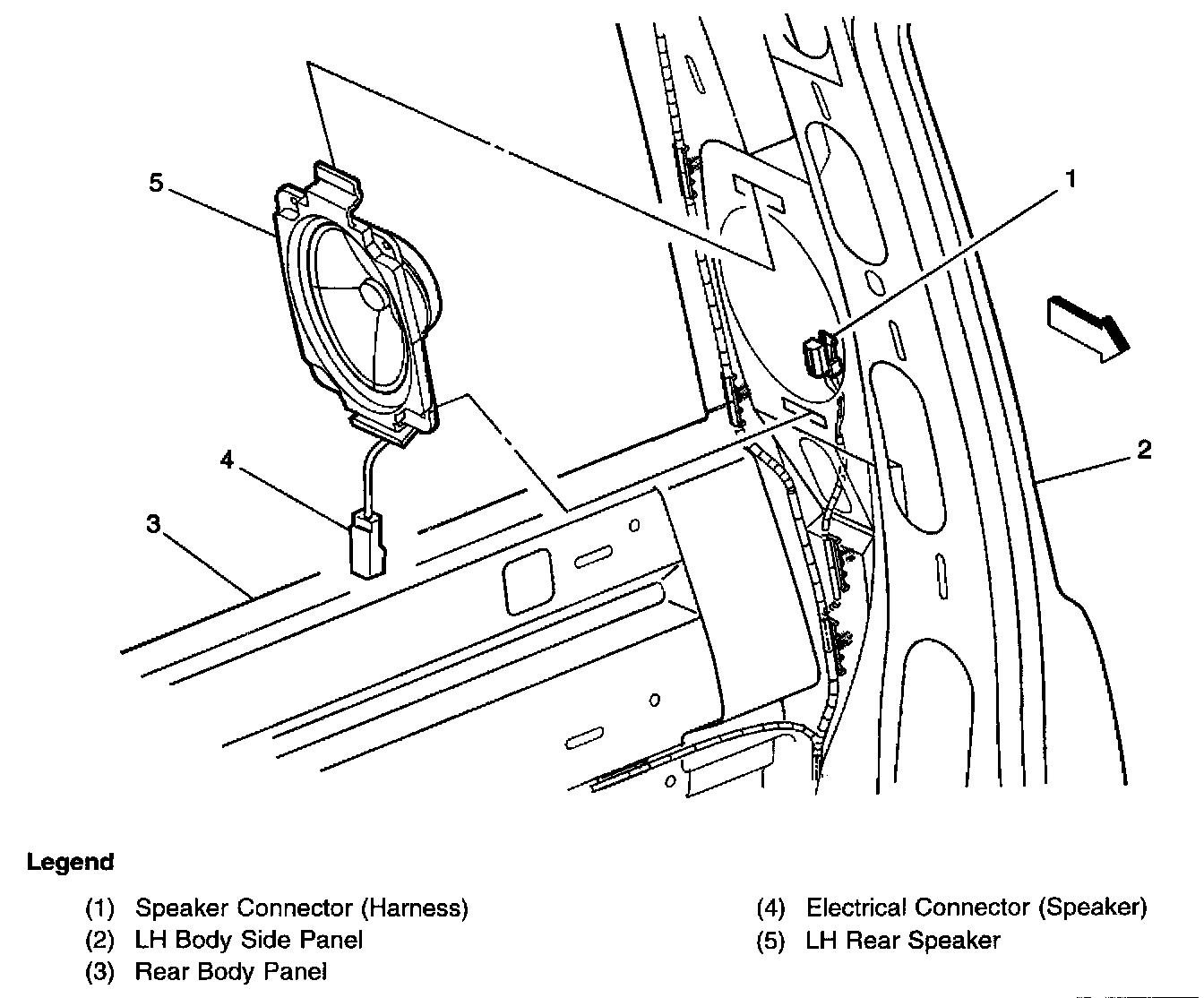 5

1

4

3

2

Legend

(1) Speaker Connector (Harness)
(2) LH Body Side Panel
(3) Rear Body Panel

(4) Electrical Connector (Speaker)
(5) LH Rear Speaker