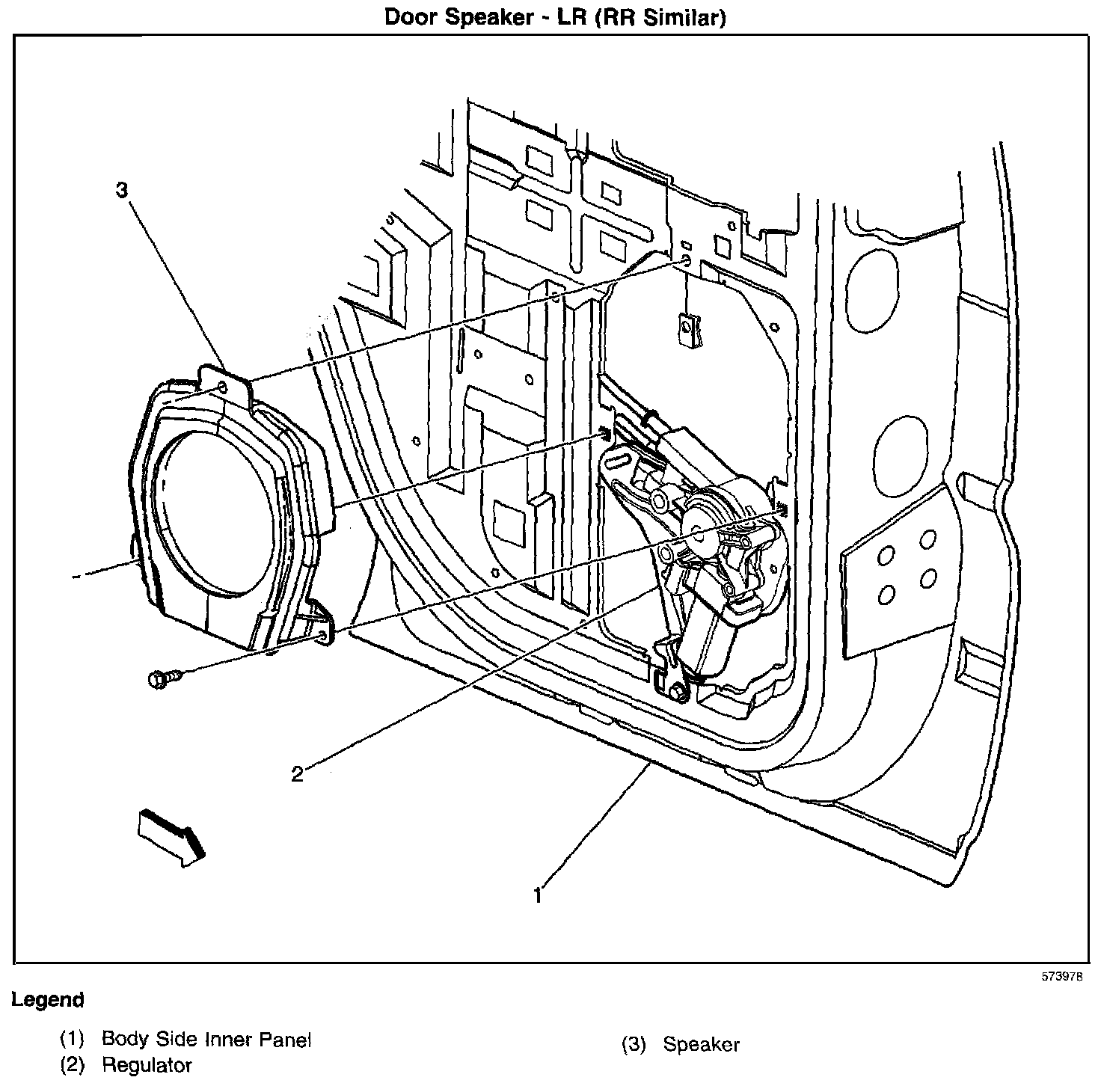 Door Speaker - LR (RR Similar)

3

2

1

573978

Legend

(1) Body Side Inner Panel
(2) Regulator

(3) Speaker