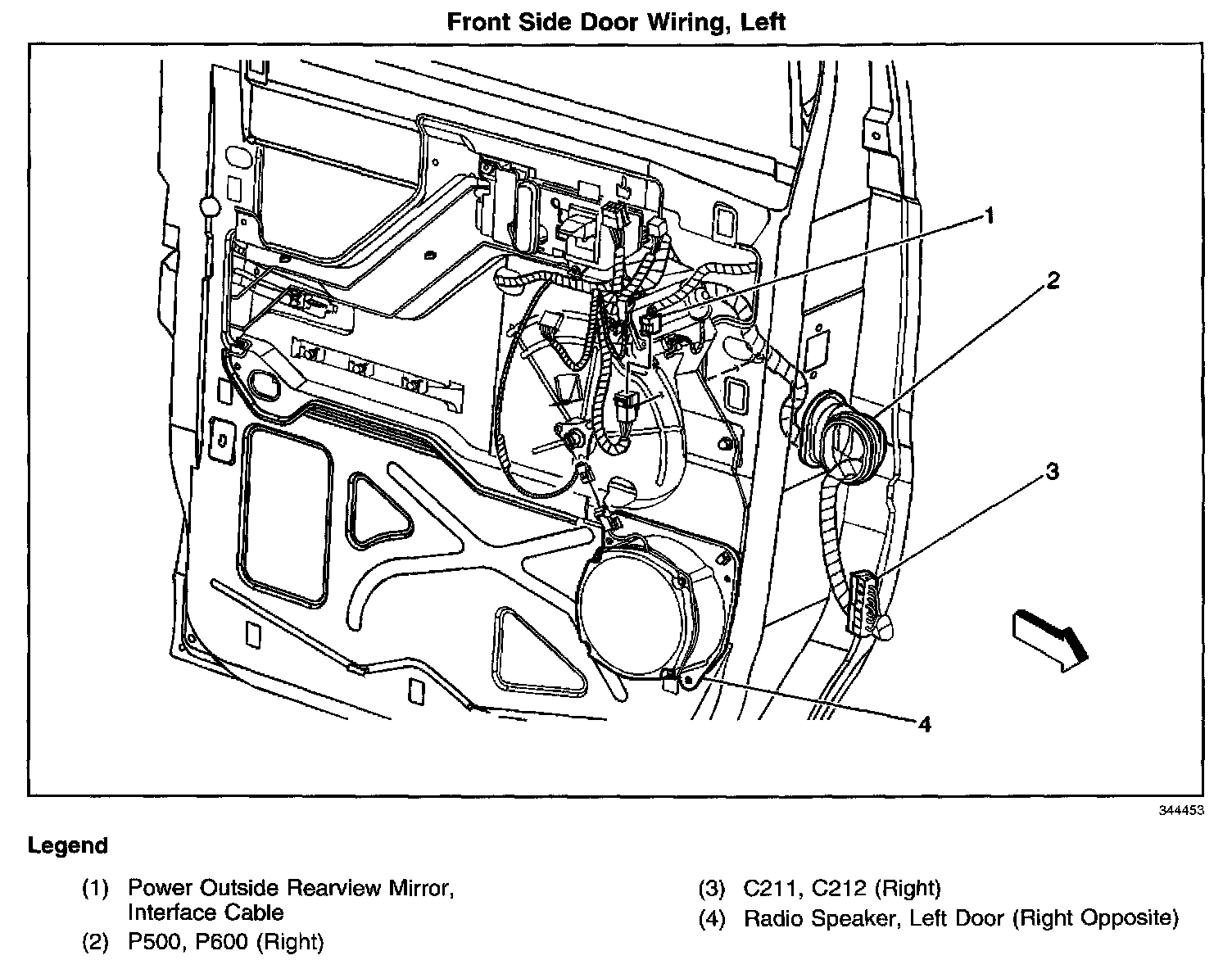 Front Side Door Wiring, Left

1

2

3

4

344453

Legend

(1) Power Outside Rearview Mirror, Interface Cable

(2) P500, P600 (Right)

(3) C211, C212 (Right)

(4) Radio Speaker, Left Door (Right Opposite)