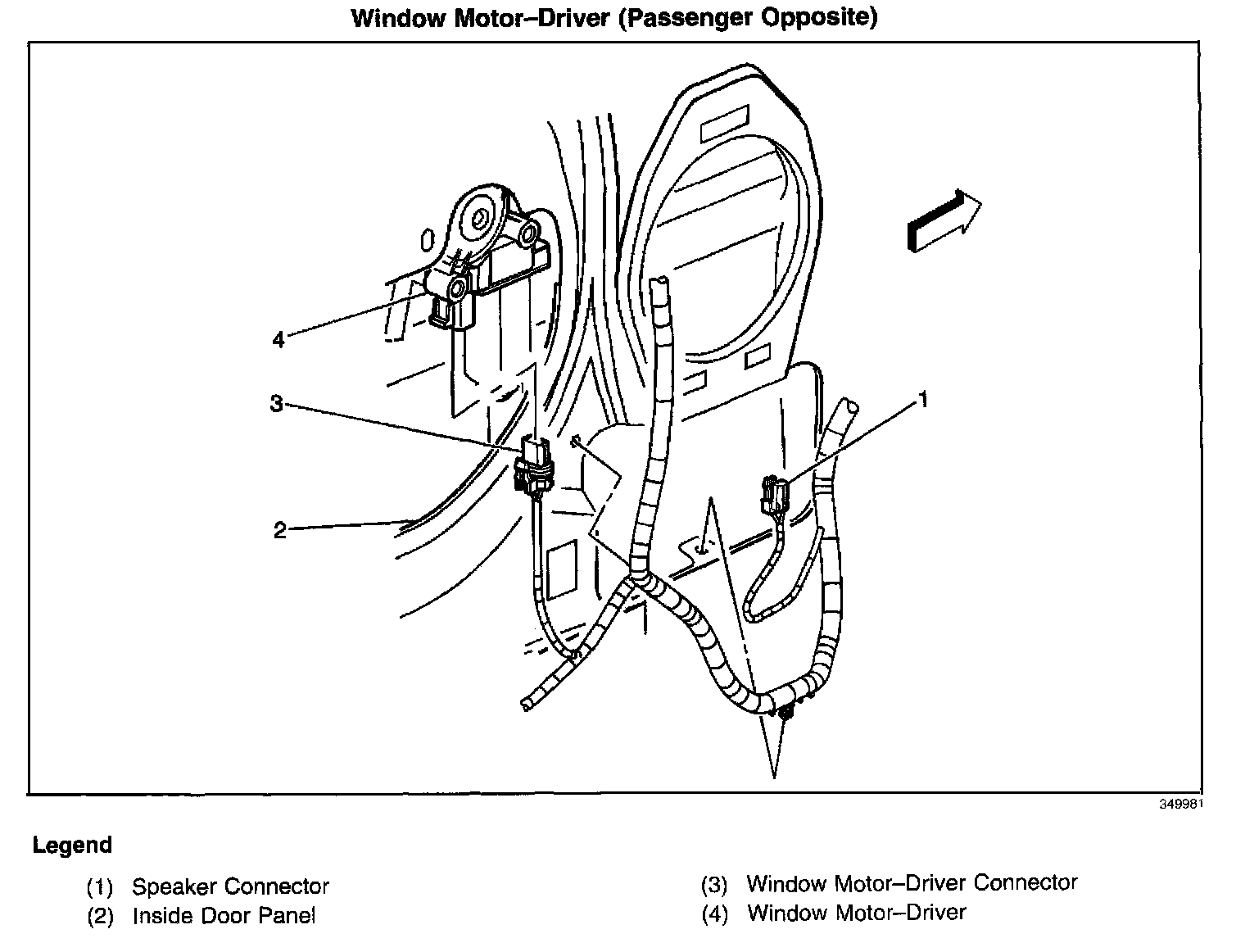 Window Motor–Driver (Passenger Opposite)

4

3

2

1

349981

Legend

(1) Speaker Connector
(2) Inside Door Panel

(3) Window Motor–Driver Connector
(4) Window Motor–Driver