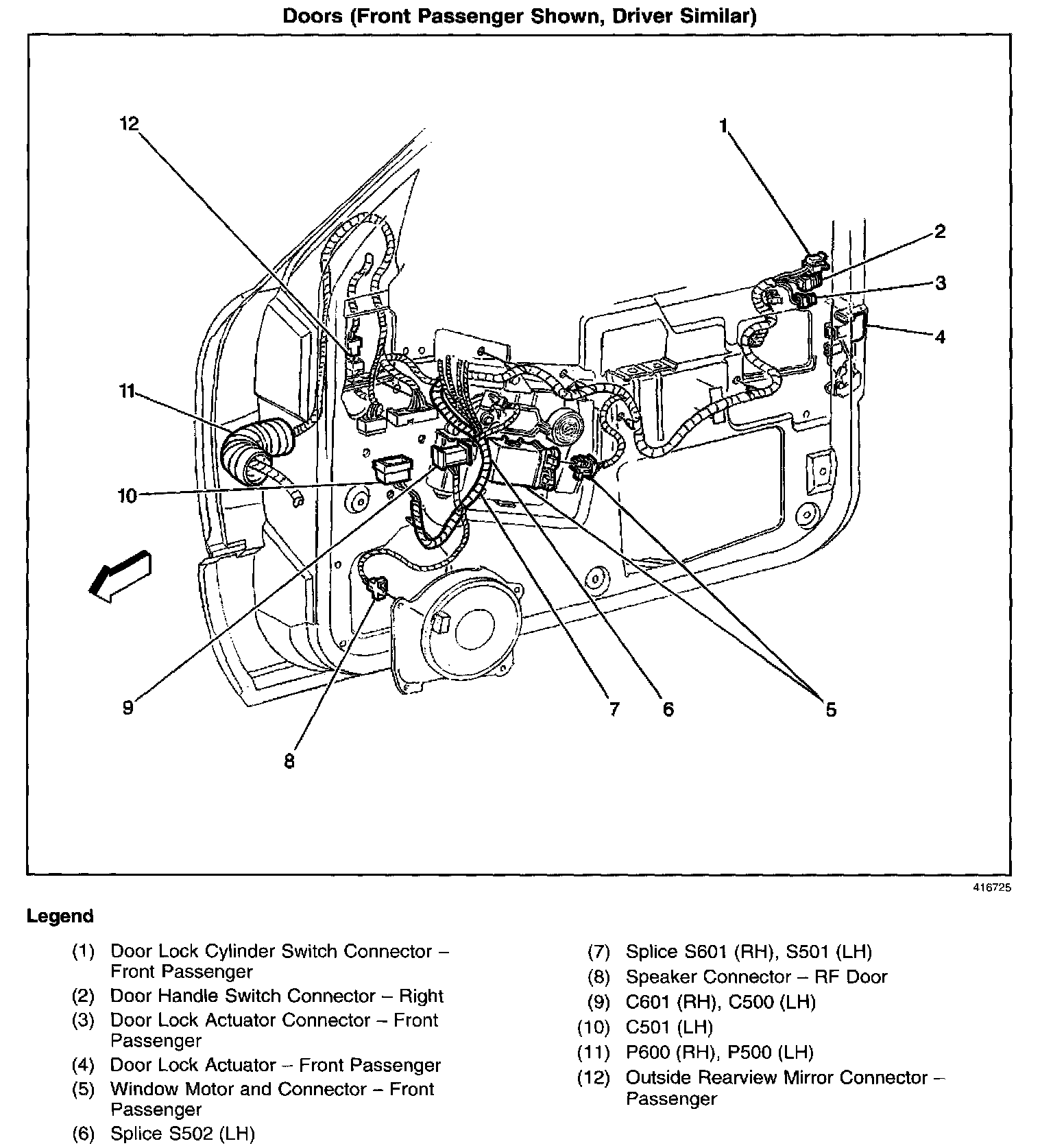 Doors (Front Passenger Shown, Driver Similar)

12

1

2

3

4

11

10

9

8

7

6

5

416725

Legend

(1) Door Lock Cylinder Switch Connector – Front Passenger
(2) Door Handle Switch Connector – Right
(3) Door Lock Actuator Connector – Front Passenger
(4) Door Lock Actuator – Front Passenger
(5) Window Motor and Connector – Front Passenger
(6) Splice S502 (LH)

(7) Splice S601 (RH), S501 (LH)
(8) Speaker Connector – RF Door
(9) C601 (RH), C500 (LH)
(10) C501 (LH)
(11) P600 (RH), P500 (LH)
(12) Outside Rearview Mirror Connector – Passenger