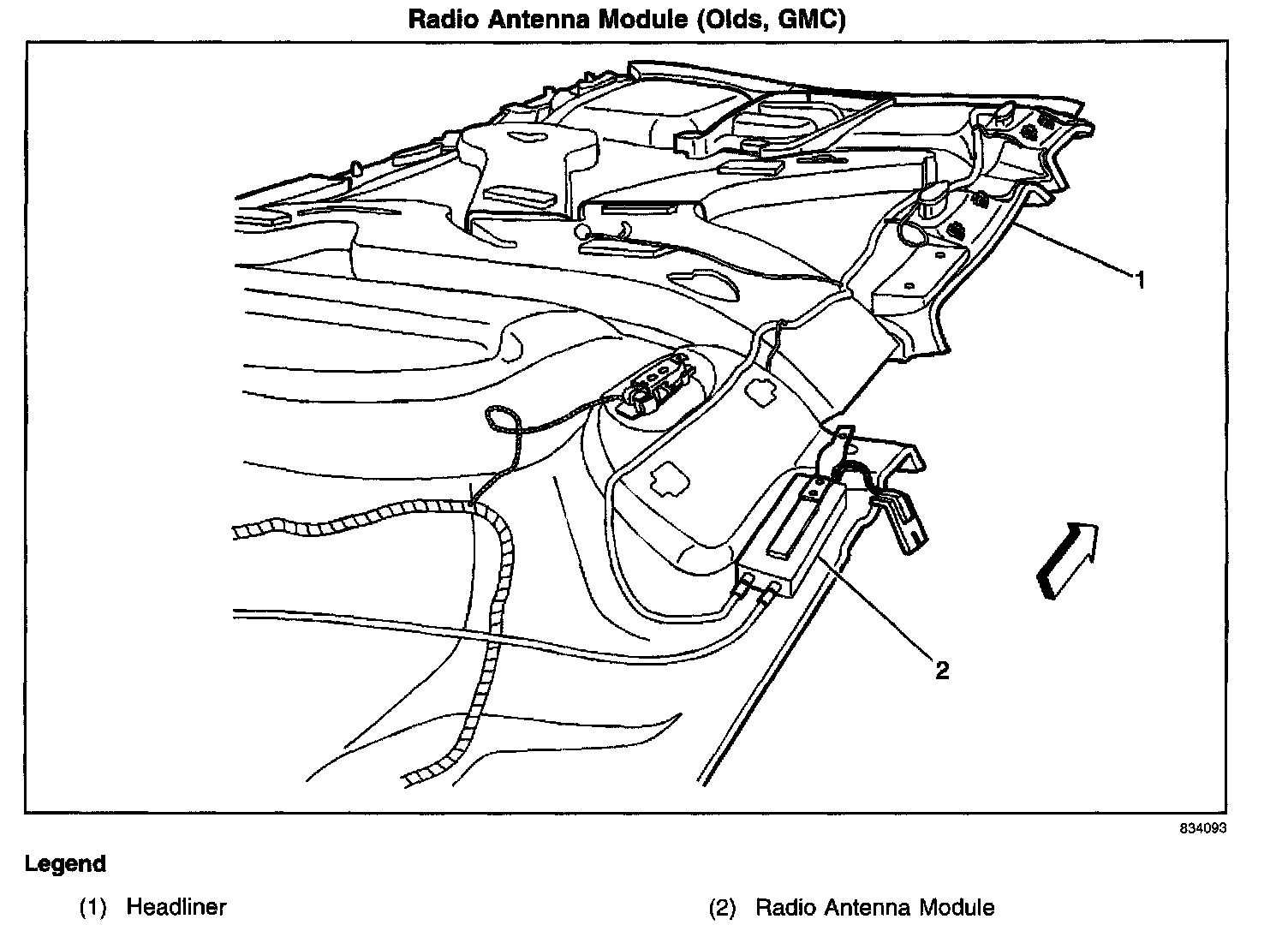 Radio Antenna Module (Olds, GMC)

1

2

834093

Legend

(1) Headliner

(2) Radio Antenna Module