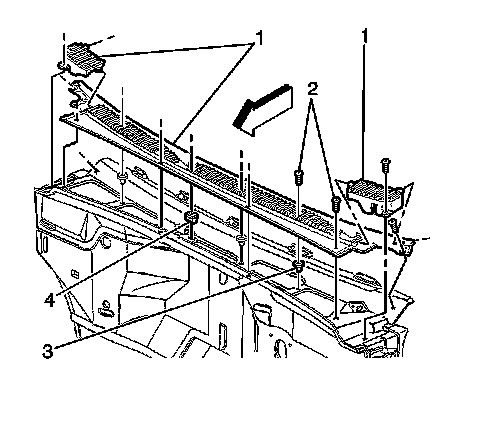 1
1
2
4
3