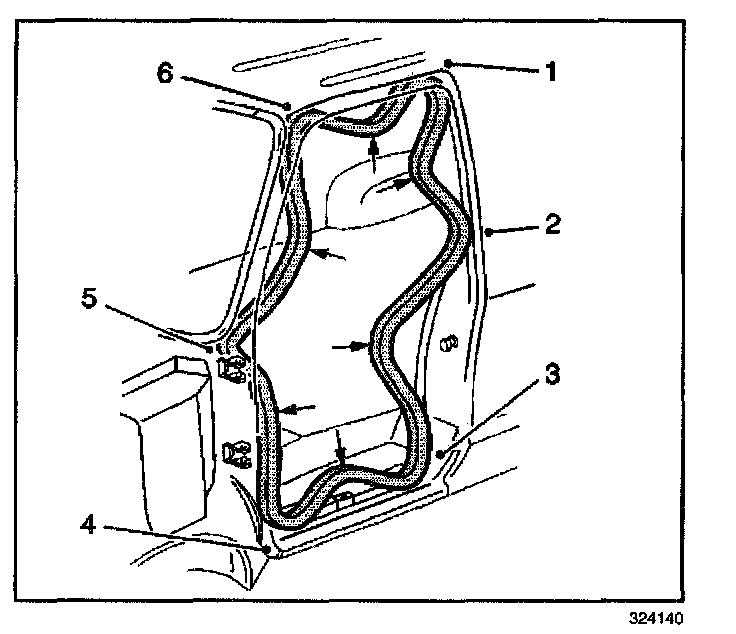 6
1
2
5
3
4
324140