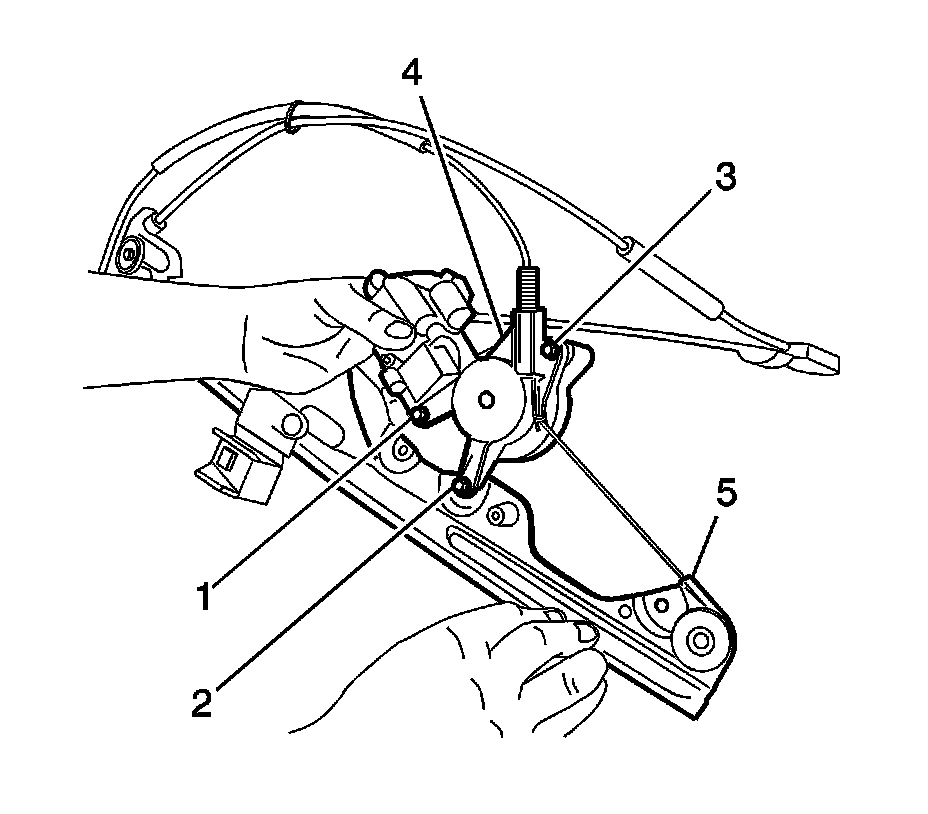 4
3
5
1
2