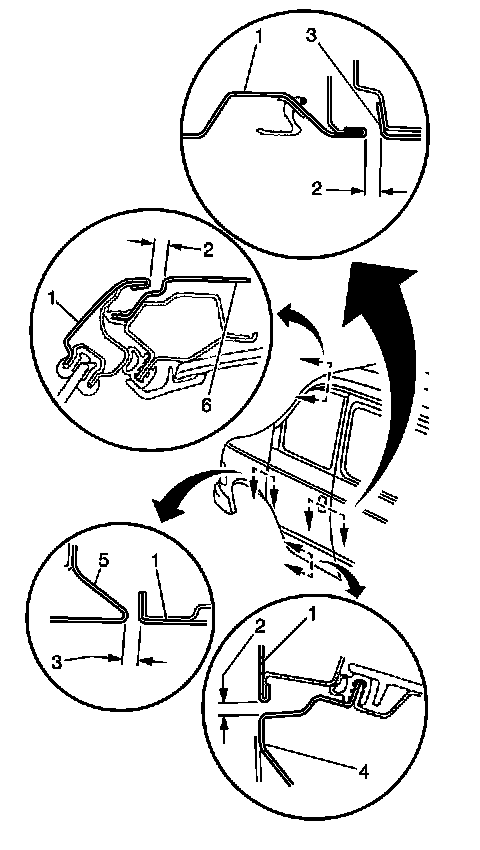 1
3
2
2
1
6
5
1
3
2
1
4