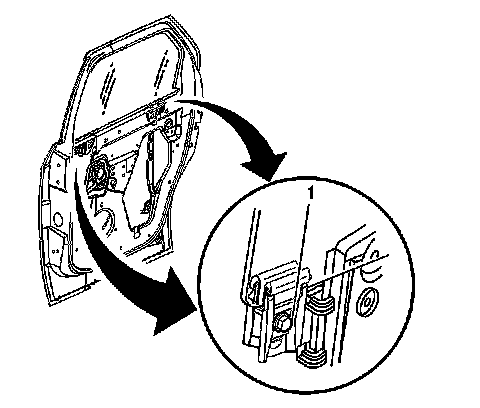 1