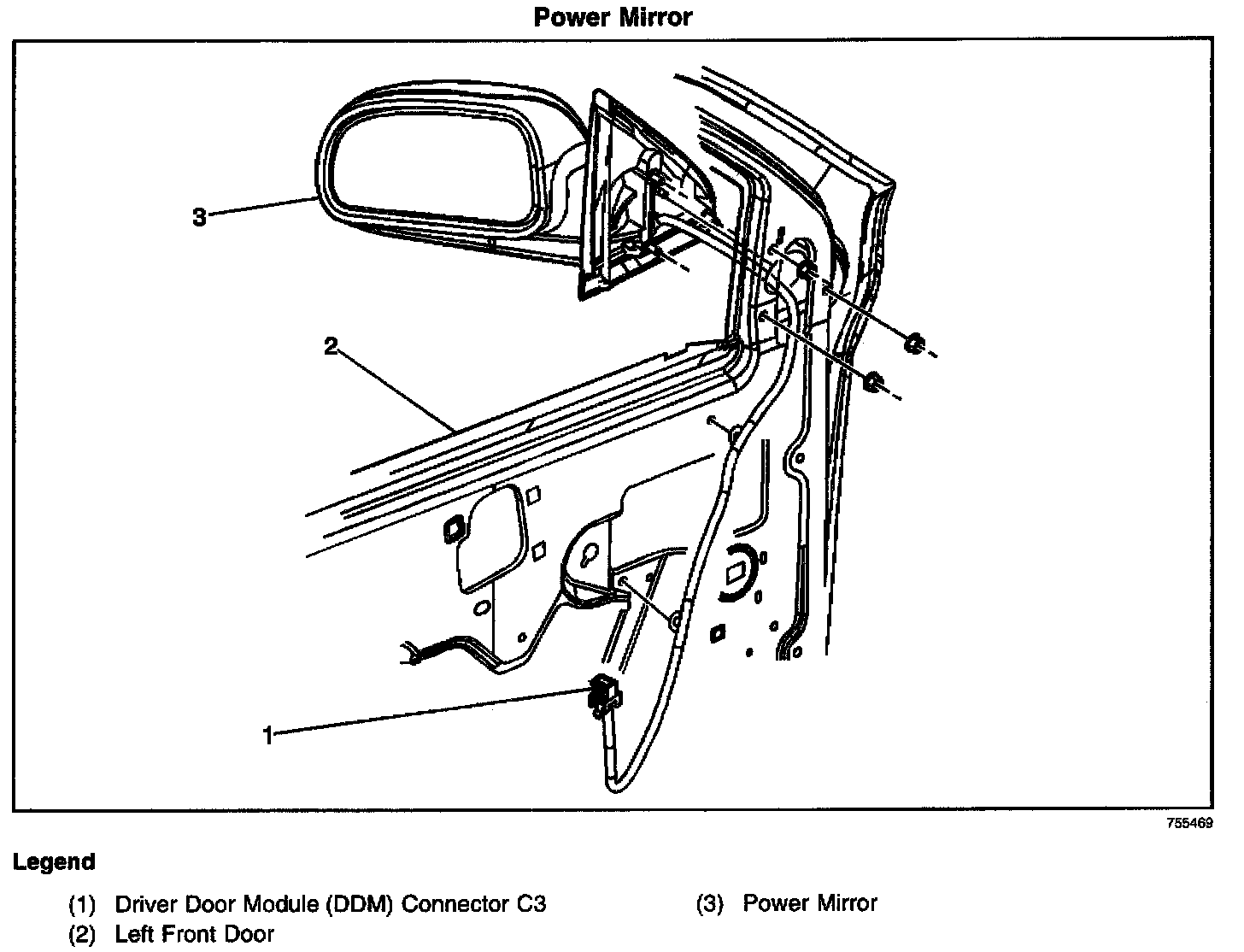 Power Mirror

3

2

1

755469

Legend

(1) Driver Door Module (DDM) Connector C3
(2) Left Front Door

(3) Power Mirror