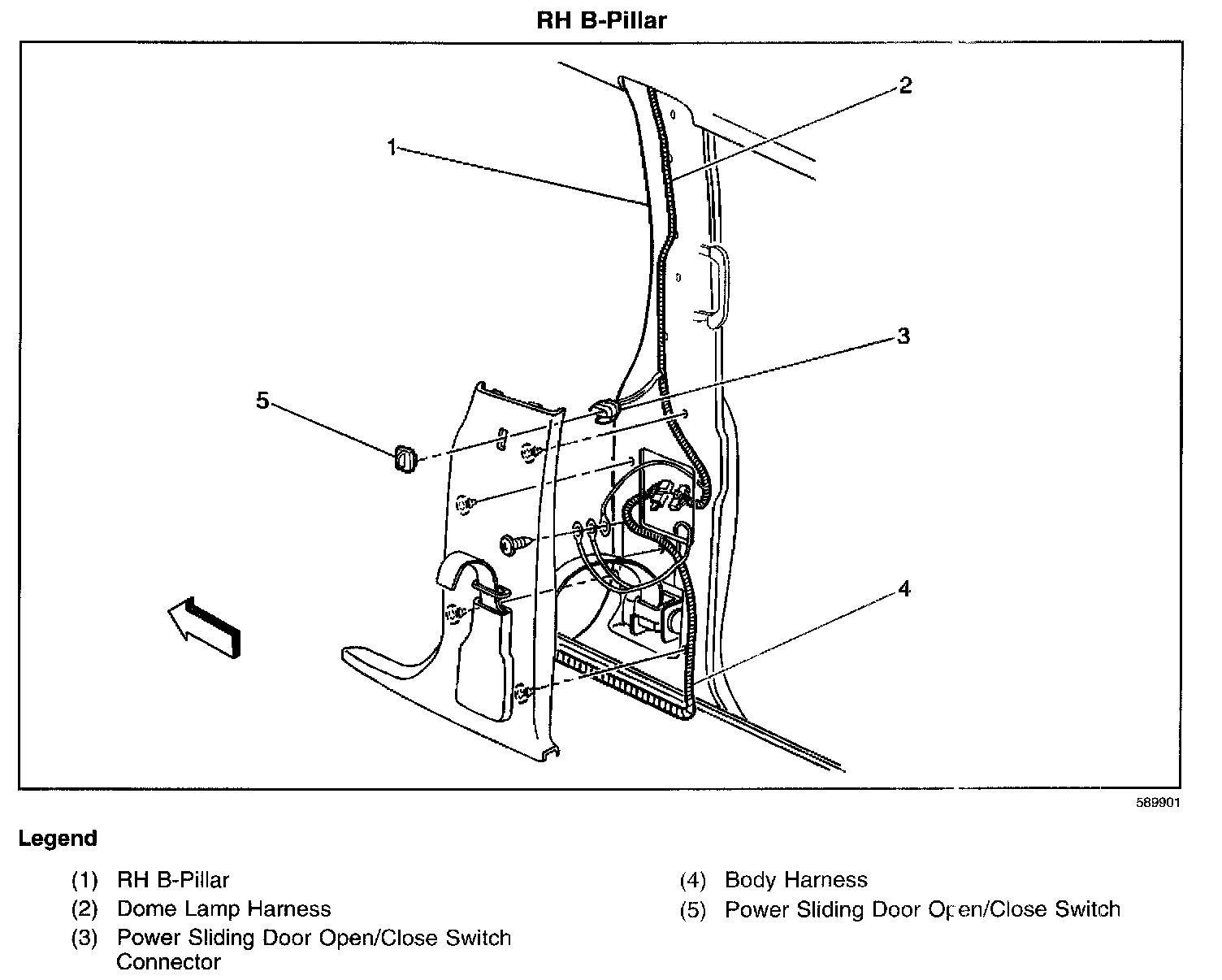 RH B-Pillar

2
1
3
5
4

589901

Legend

(1) RH B-Pillar
(2) Dome Lamp Harness
(3) Power Sliding Door Open/Close Switch Connector

(4) Body Harness
(5) Power Sliding Door Open/Close Switch