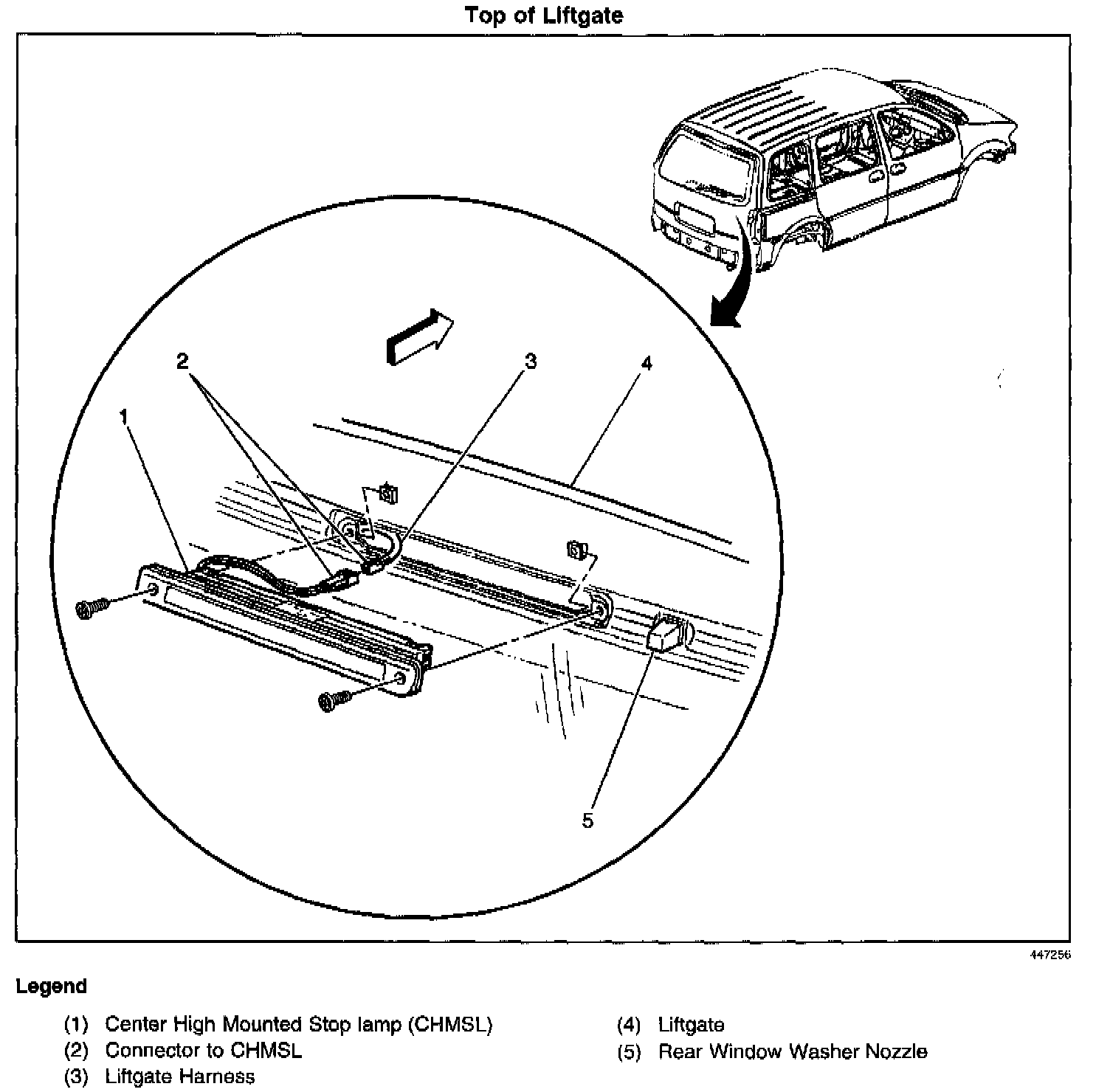 Top of Liftgate

2
3
4
1
5

447256

Legend

(1) Center High Mounted Stop lamp (CHMSL)
(2) Connector to CHMSL
(3) Liftgate Harness

(4) Liftgate
(5) Rear Window Washer Nozzle