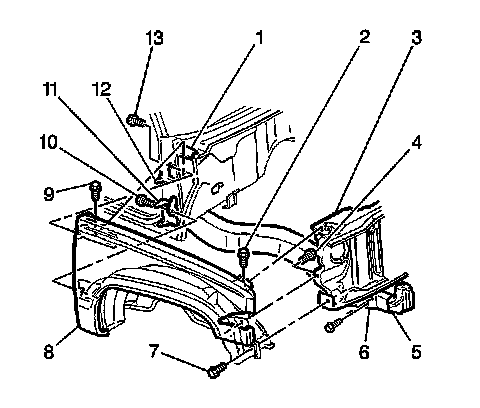 13
1
2
3
11
12
10
4
9
8
7
6
5