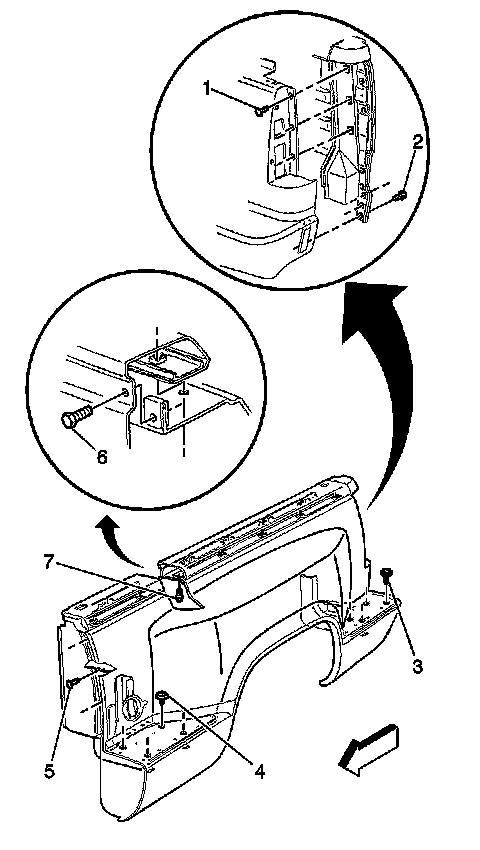 1
2
6
7
3
5
4