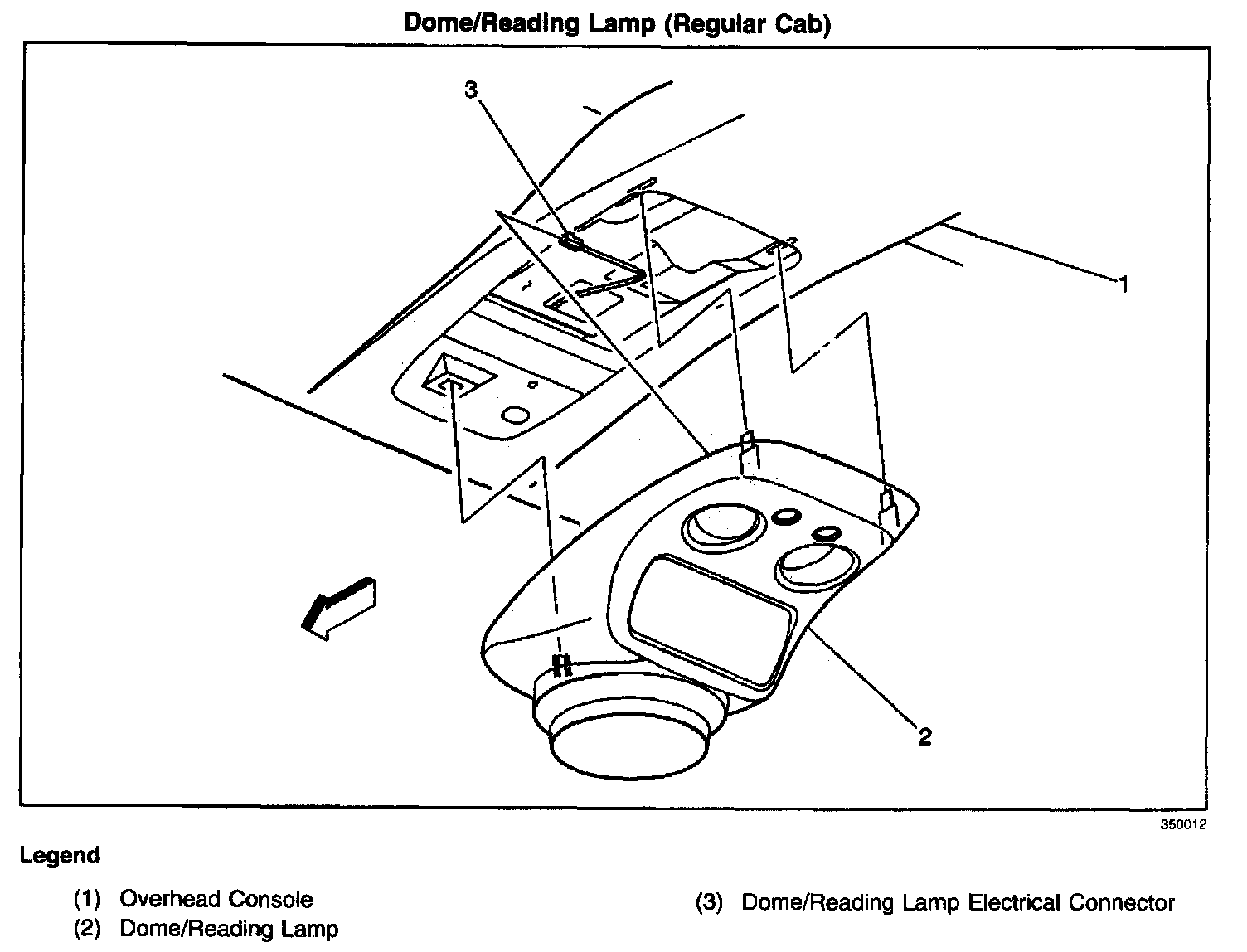 Dome/Reading Lamp (Regular Cab)

3

1

2

350012

Legend

(1) Overhead Console
(2) Dome/Reading Lamp

(3) Dome/Reading Lamp Electrical Connector