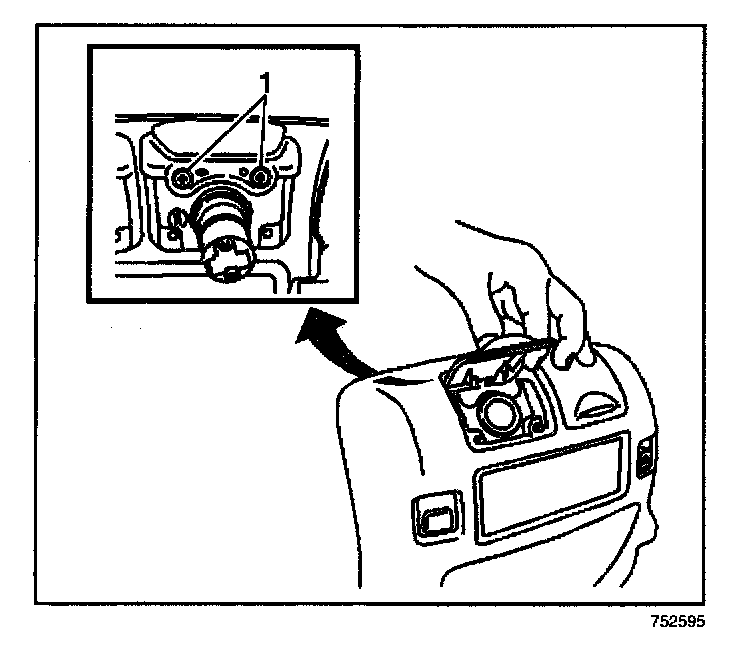 1

752595