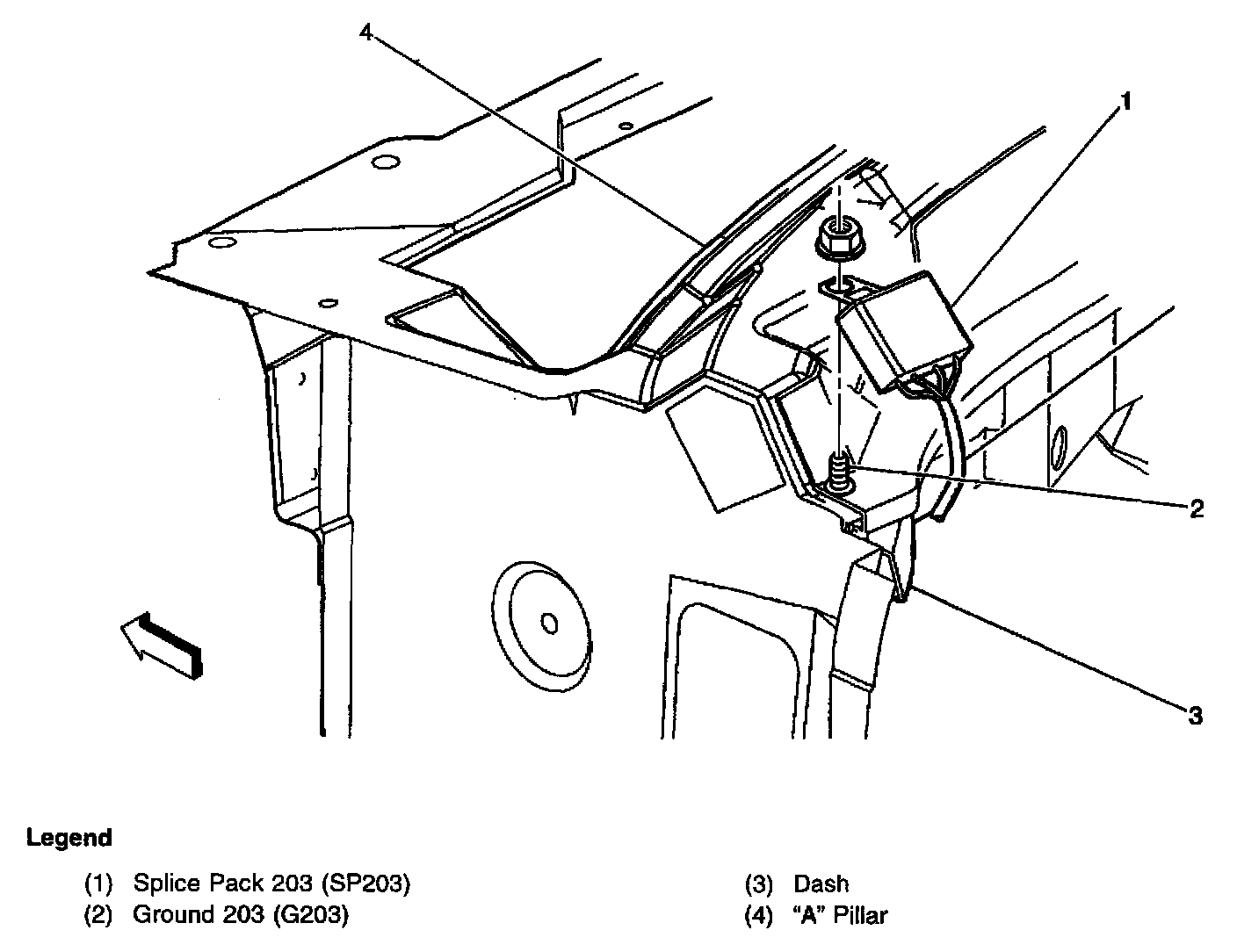 4

1

2

3

Legend

(1) Splice Pack 203 (SP203)
(2) Ground 203 (G203)

(3) Dash
(4) "A" Pillar