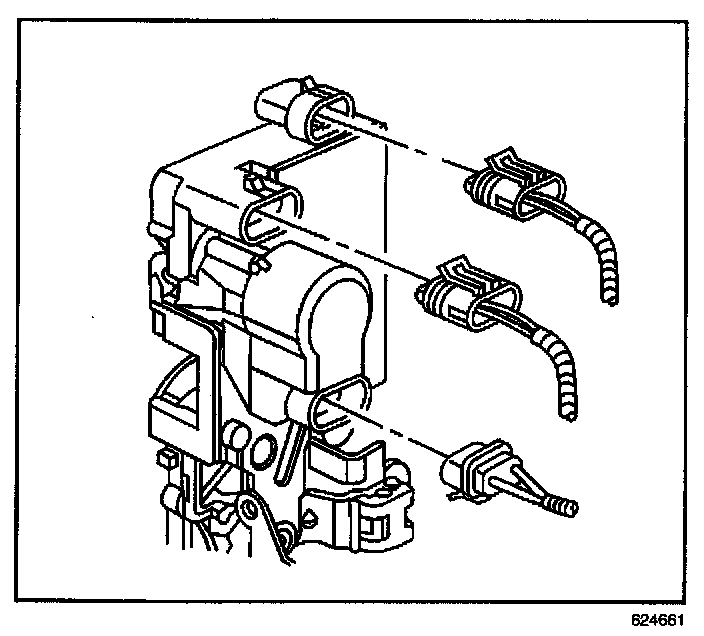 624661