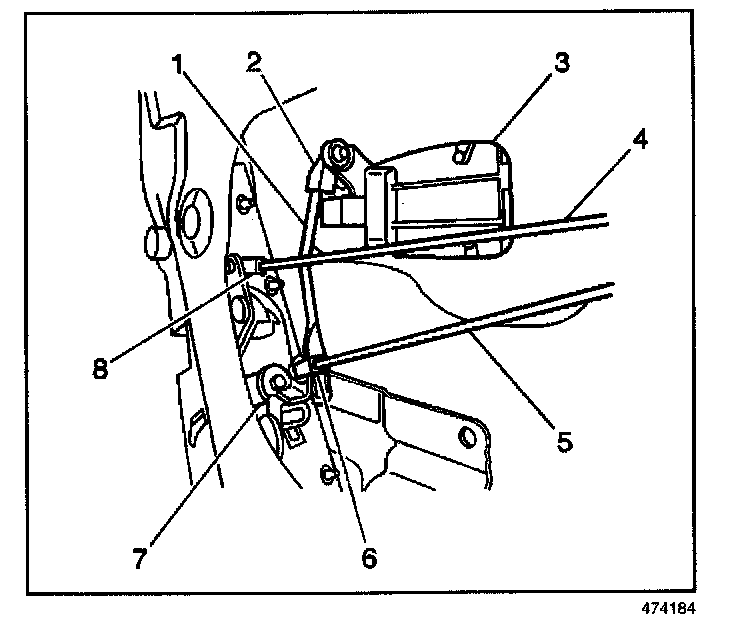 1
2
3
4
8
5
7
6
474184