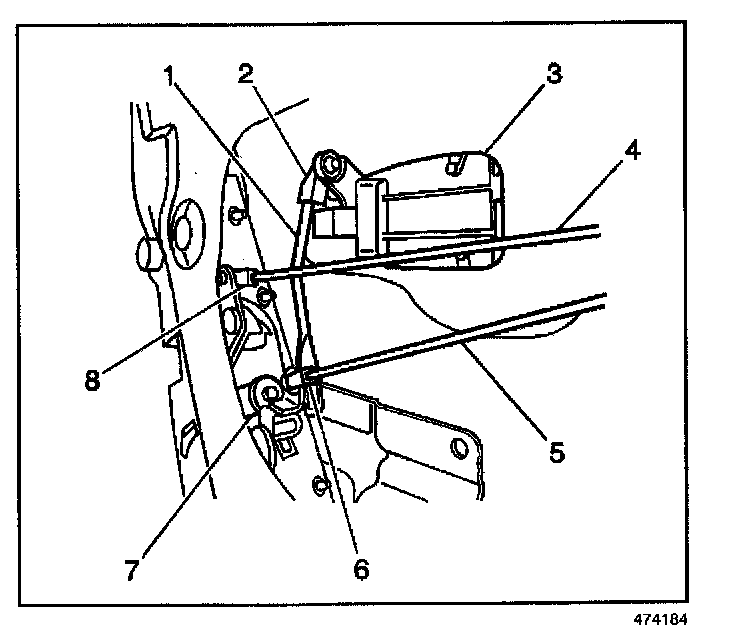 1
2
3
4
8
5
7
6
474184