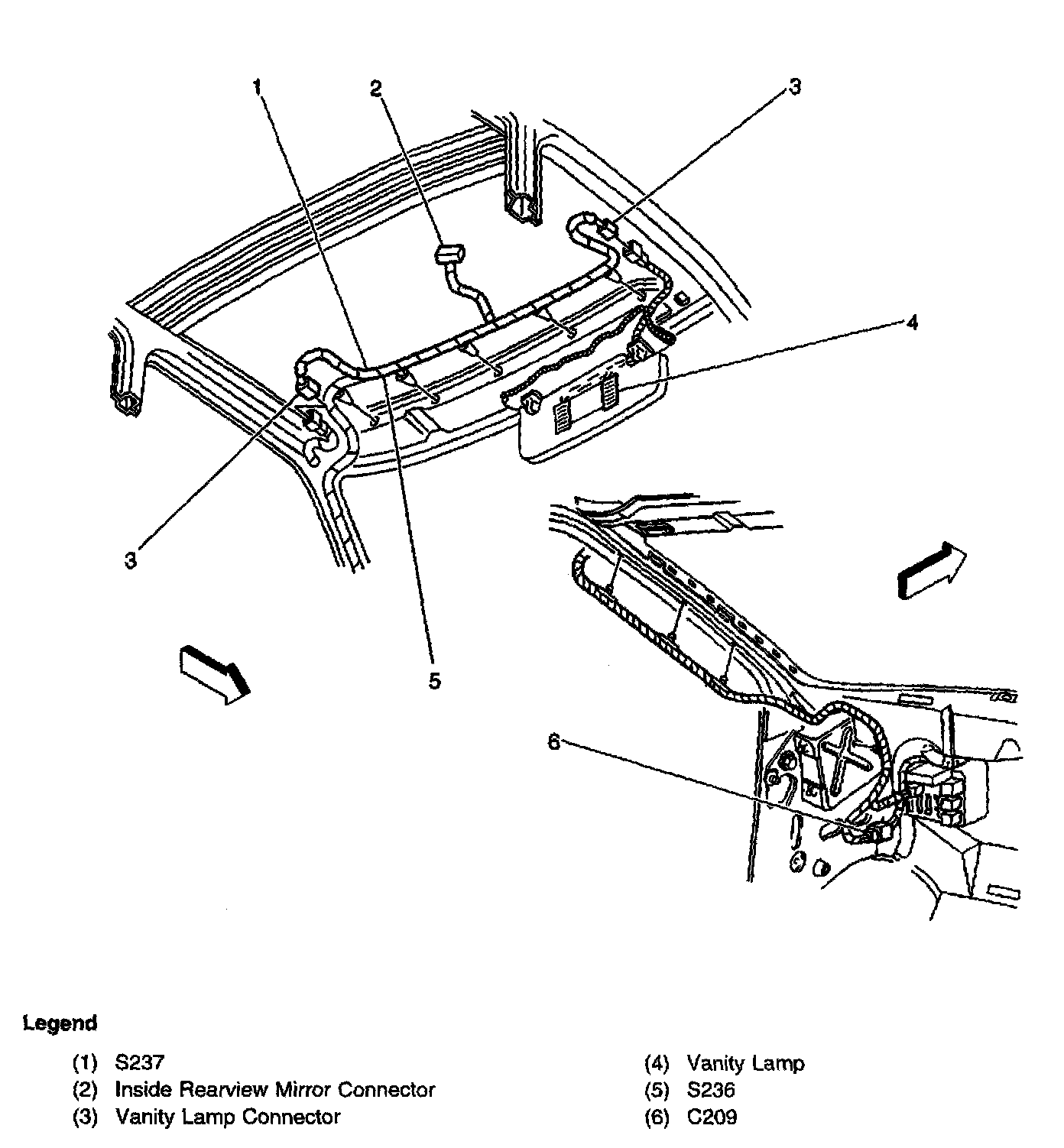 1
2
3
4
3
5
6

Legend

(1) S237
(2) Inside Rearview Mirror Connector
(3) Vanity Lamp Connector

(4) Vanity Lamp
(5) S236
(6) C209