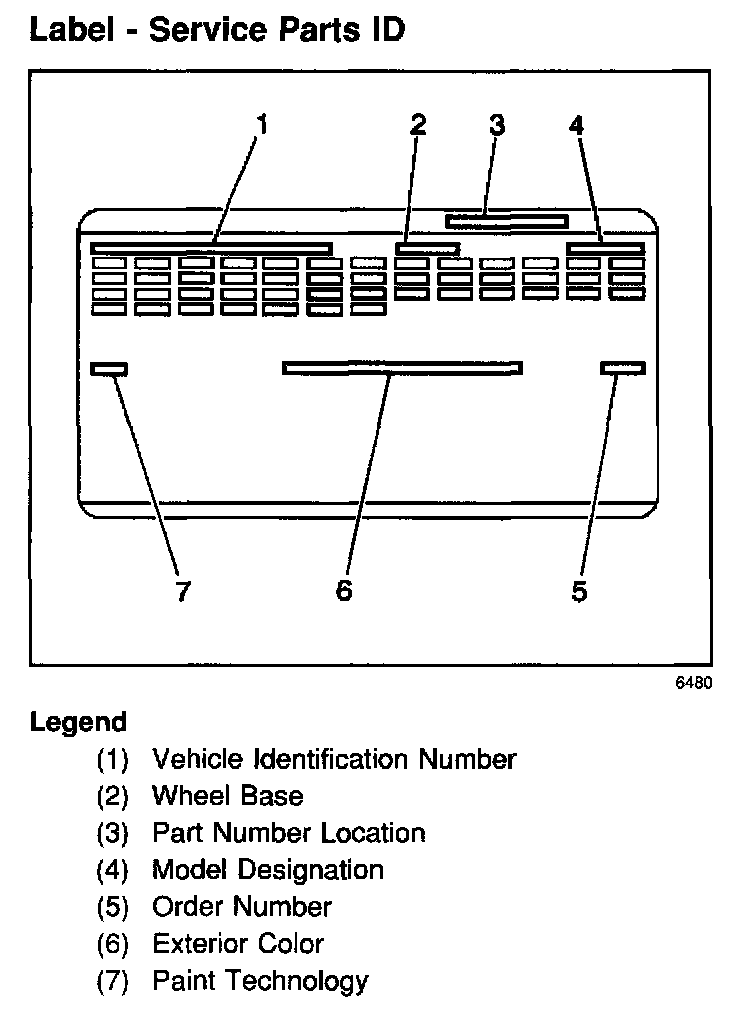 Label - Service Parts ID

1 2 3 4

7 6 5

6480

Legend

(1) Vehicle Identification Number
(2) Wheel Base
(3) Part Number Location
(4) Model Designation
(5) Order Number
(6) Exterior Color
(7) Paint Technology