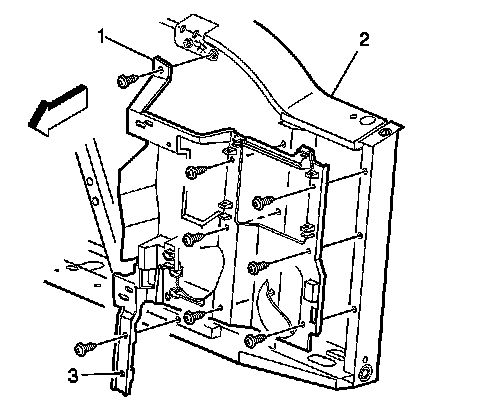 1
2
3