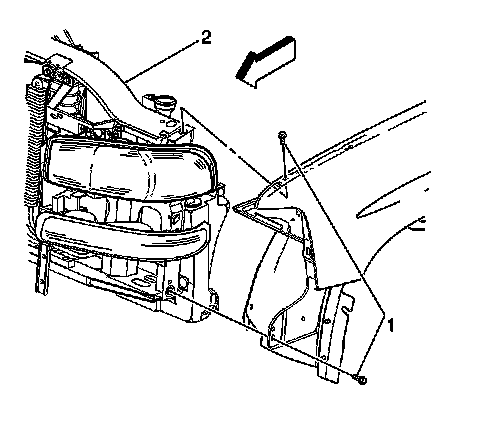 2

1