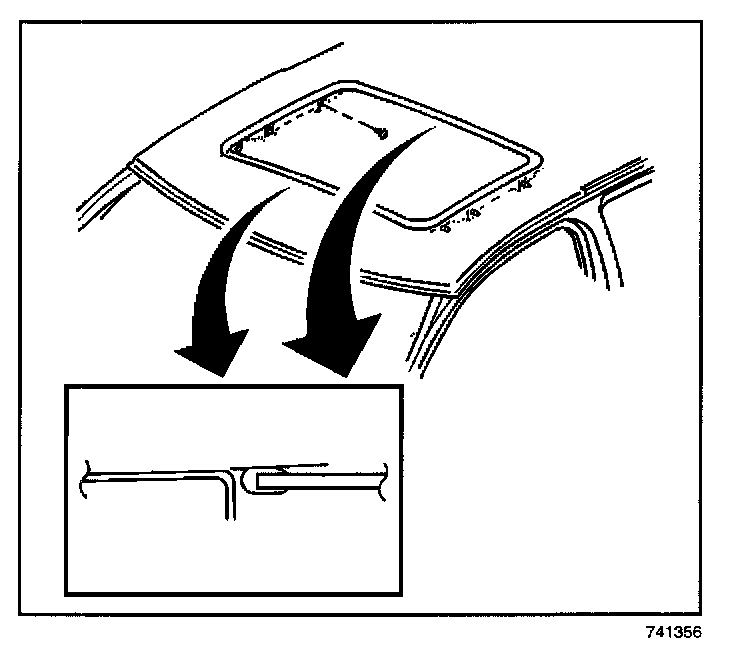 741356