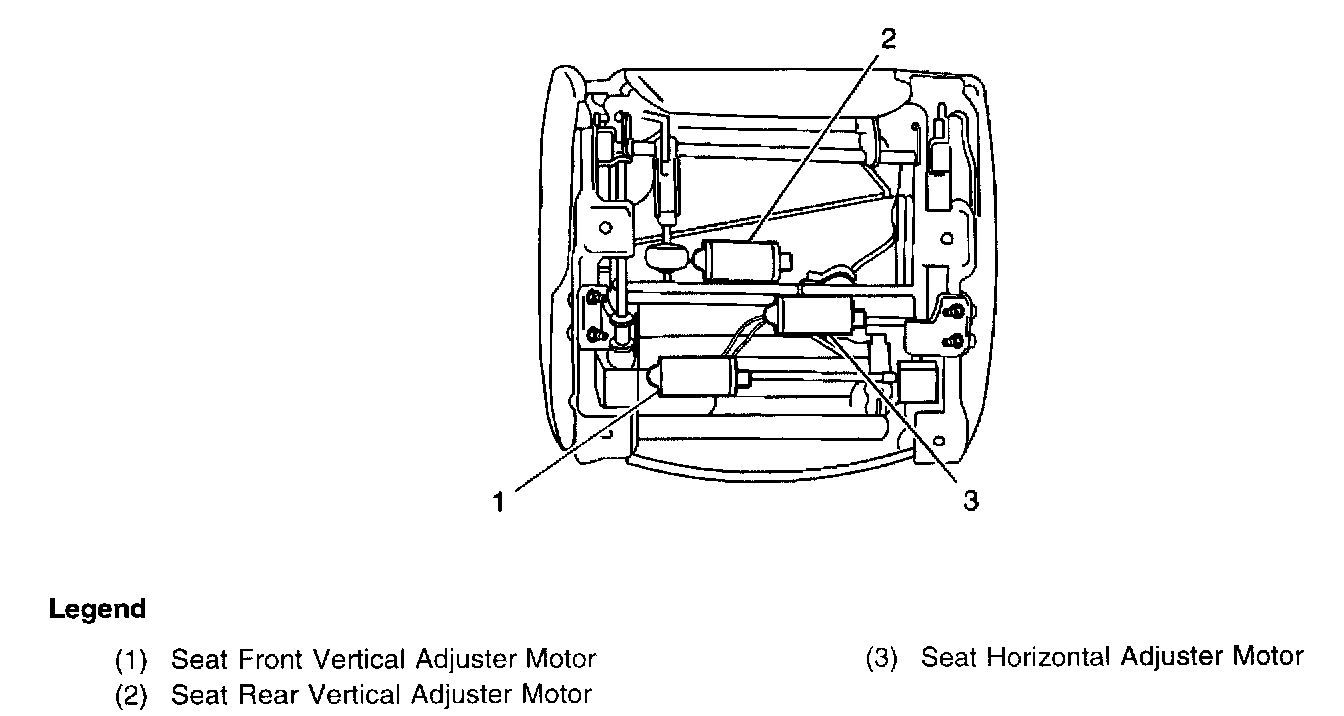 2

1

3

Legend

(1) Seat Front Vertical Adjuster Motor
(2) Seat Rear Vertical Adjuster Motor

(3) Seat Horizontal Adjuster Motor