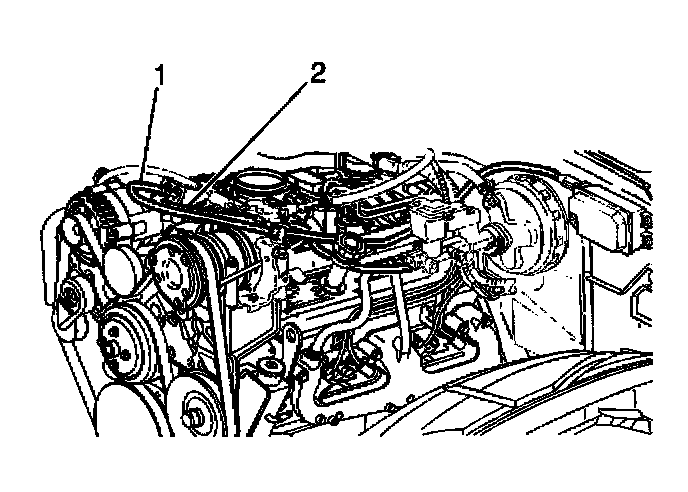 1
2