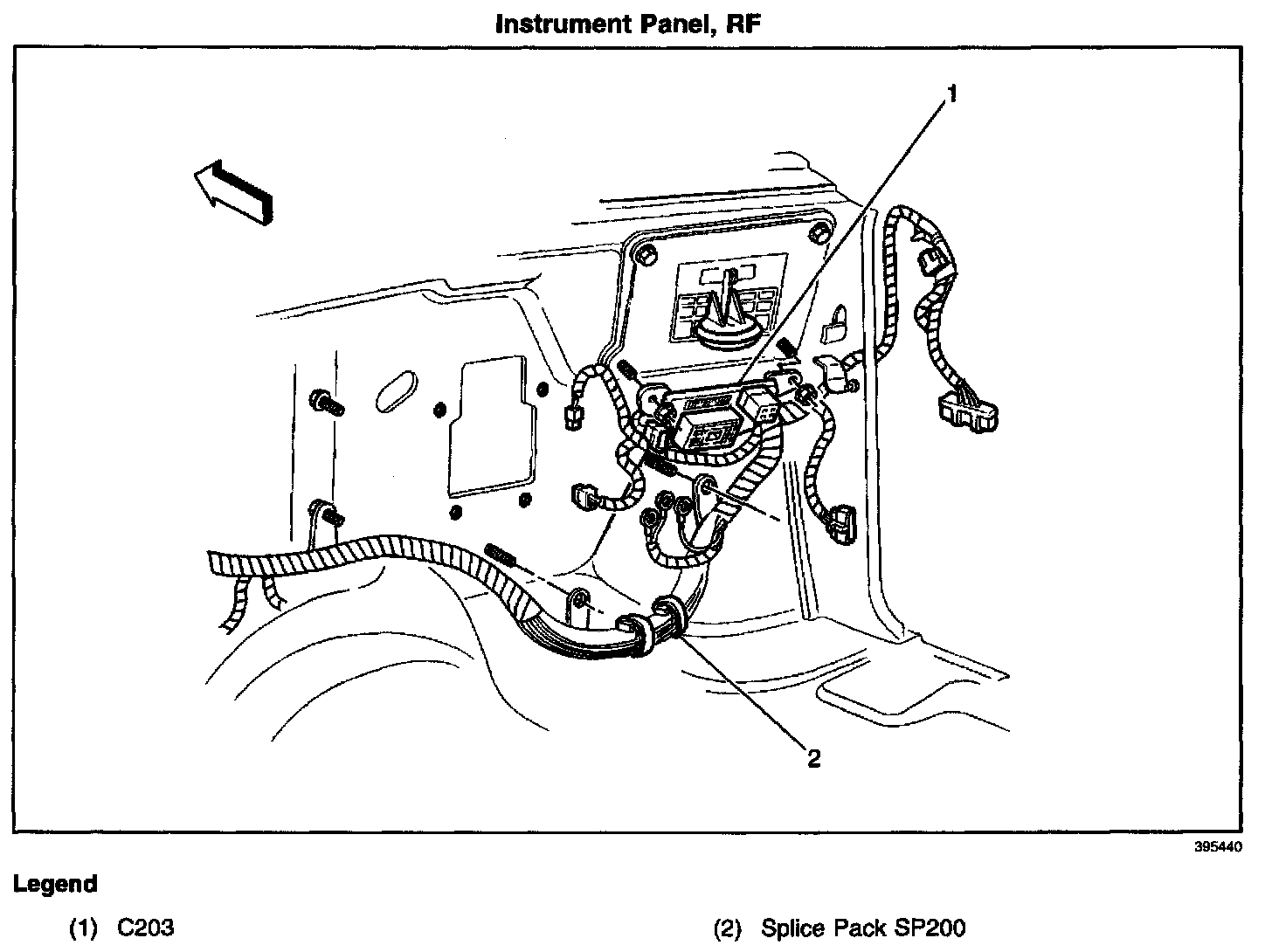 Instrument Panel, RF

1

2

395440

Legend

(1) C203

(2) Splice Pack SP200