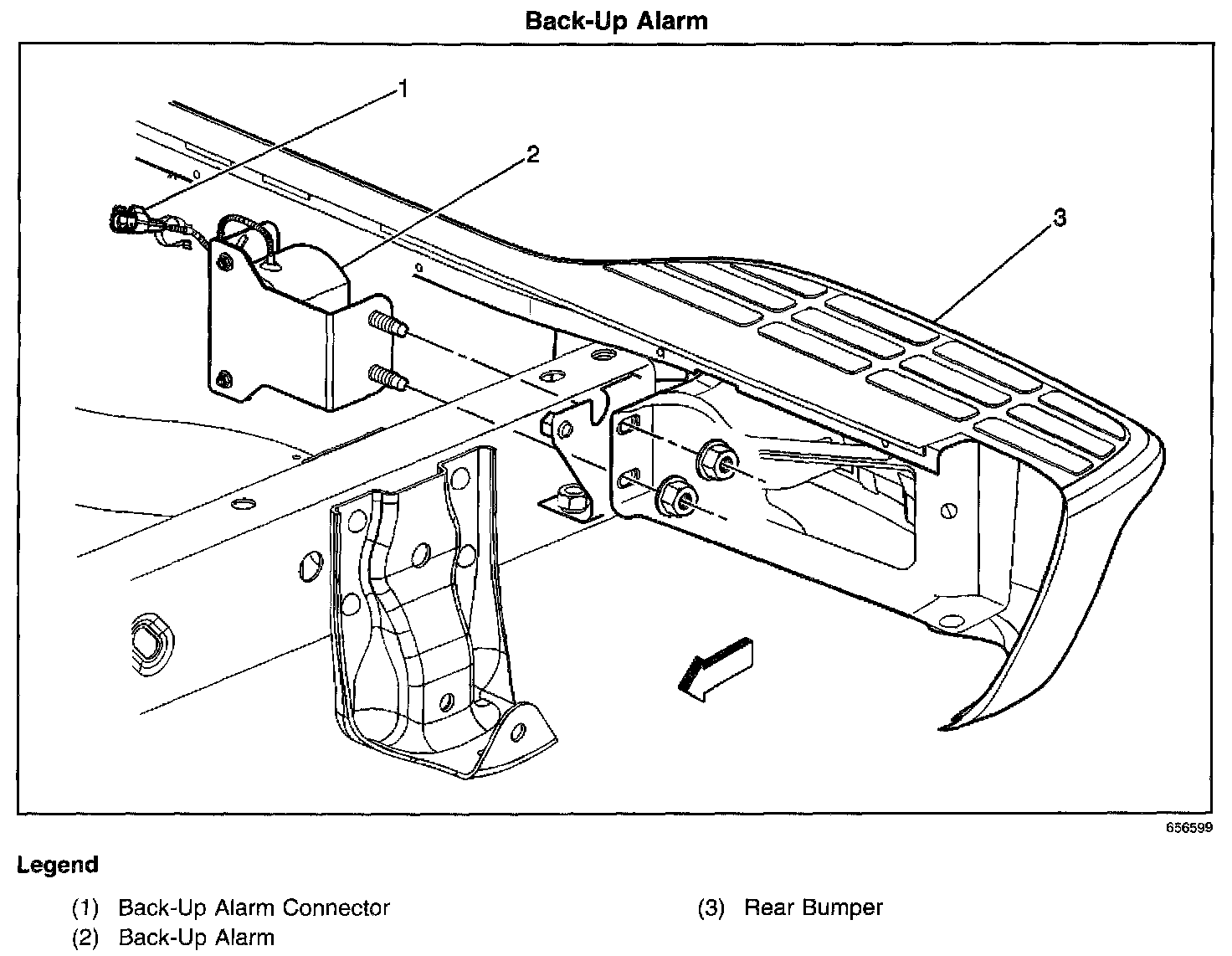 Back-Up Alarm

1

2

3

656599

Legend

(1) Back-Up Alarm Connector

(2) Back-Up Alarm

(3) Rear Bumper