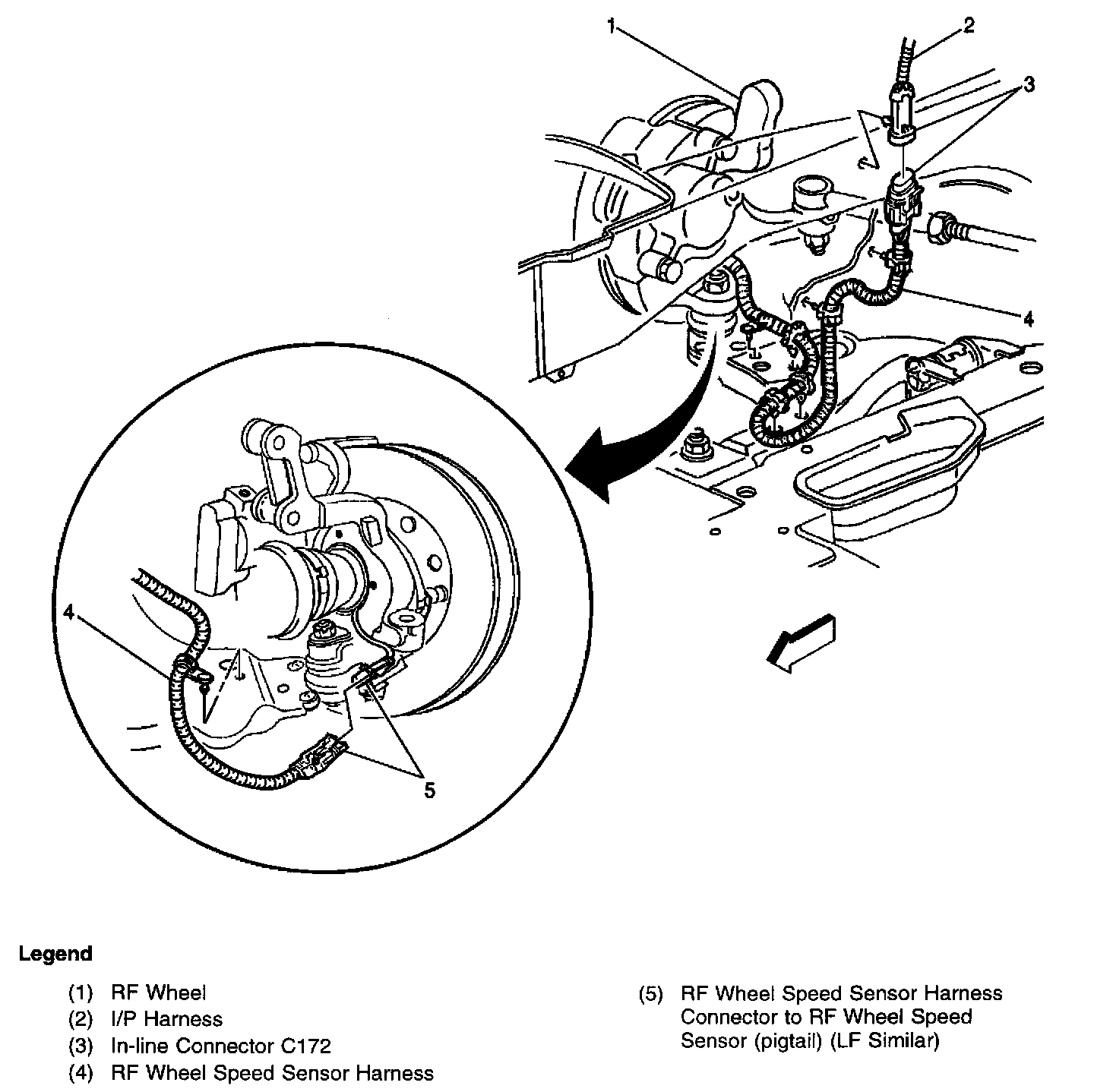 1
2
3
4
4
5

Legend

(1) RF Wheel
(2) I/P Harness
(3) In-line Connector C172
(4) RF Wheel Speed Sensor Harness

(5) RF Wheel Speed Sensor Harness Connector to RF Wheel Speed Sensor (pigtail) (LF Similar)