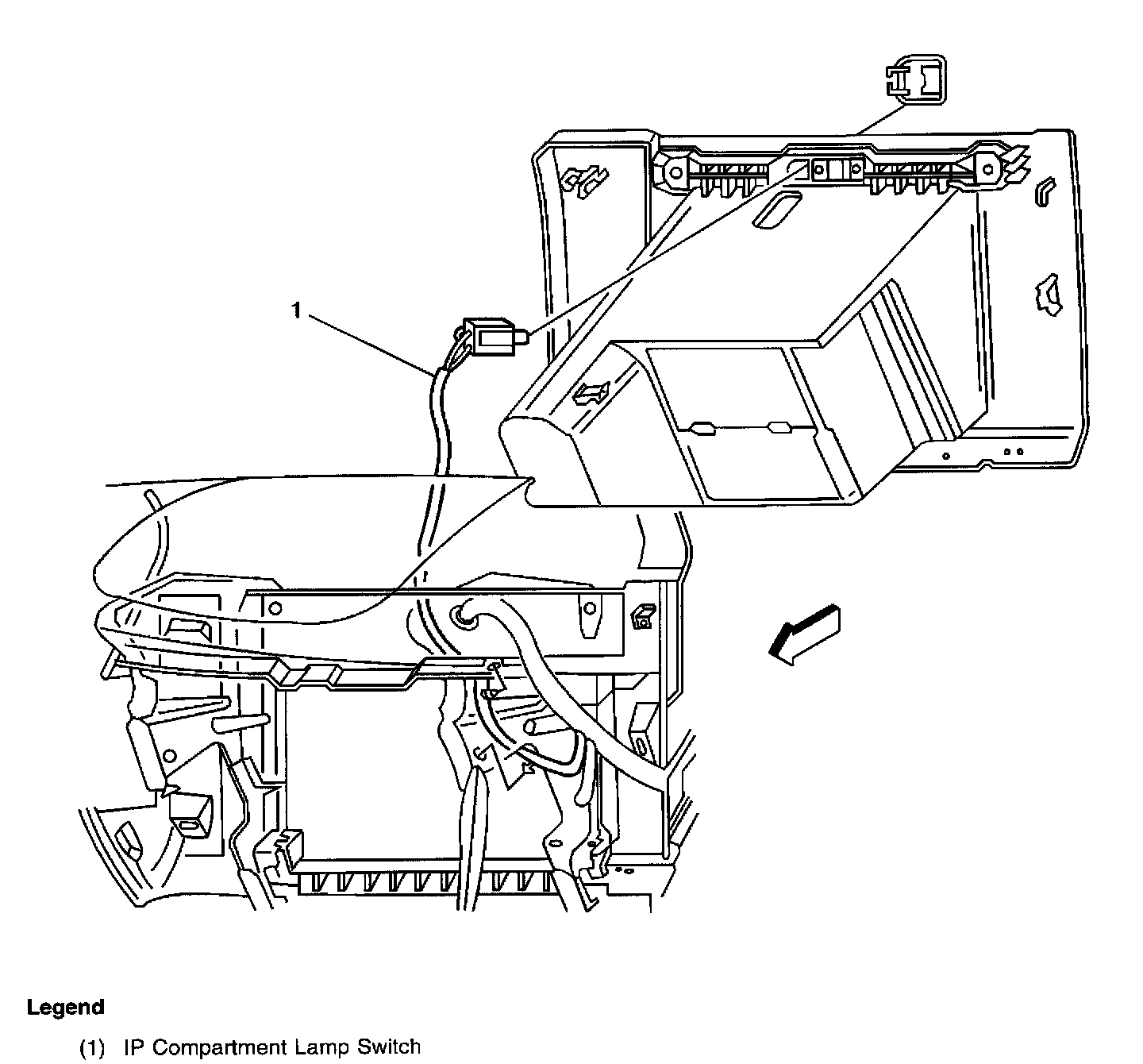 1

Legend

(1) IP Compartment Lamp Switch