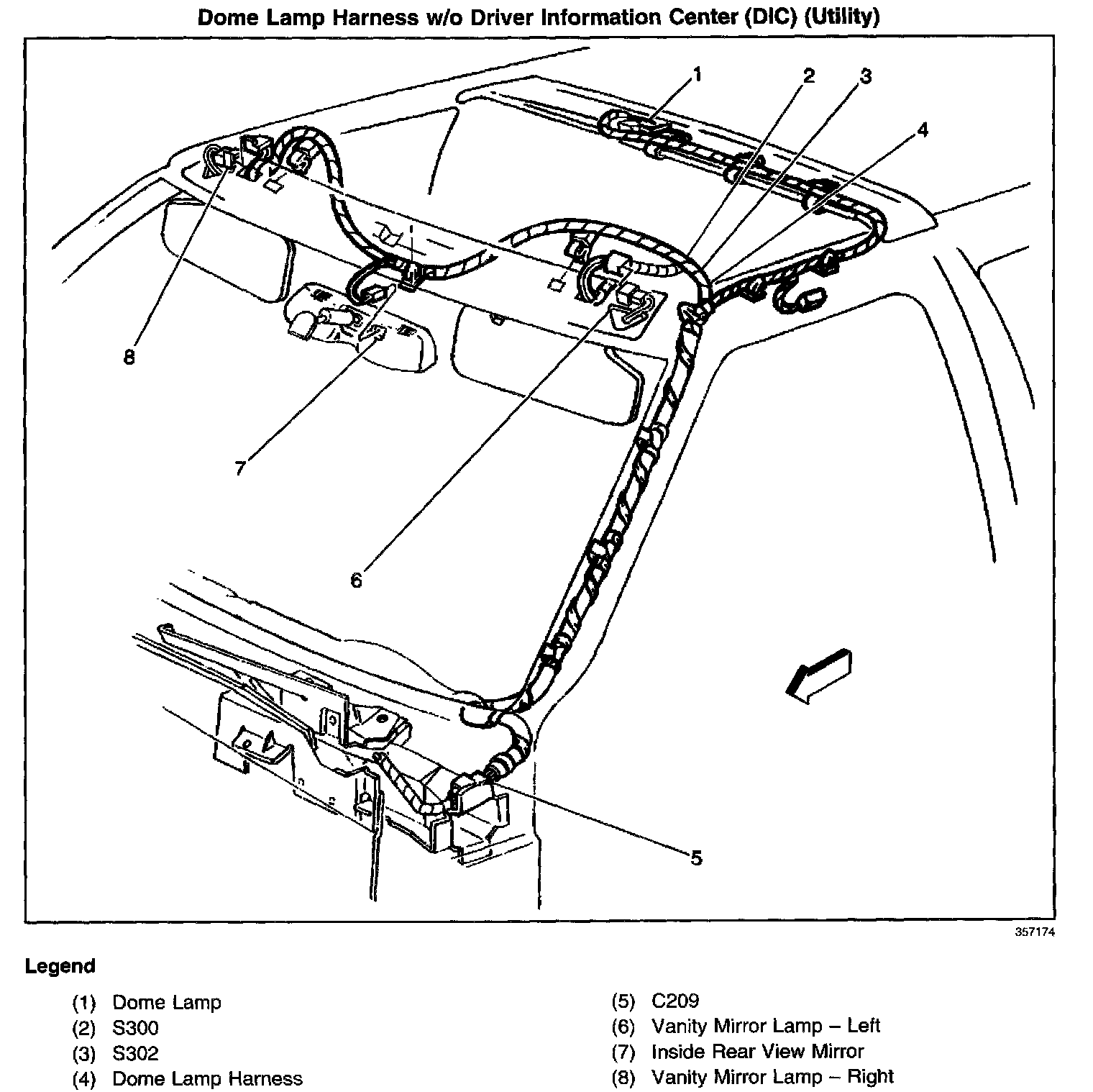 Dome Lamp Harness w/o Driver Information Center (DIC) (Utility)

1
2
3
4
8
7
6
5

357174

Legend

(1) Dome Lamp
(2) S300
(3) S302
(4) Dome Lamp Harness

(5) C209
(6) Vanity Mirror Lamp – Left
(7) Inside Rear View Mirror
(8) Vanity Mirror Lamp – Right