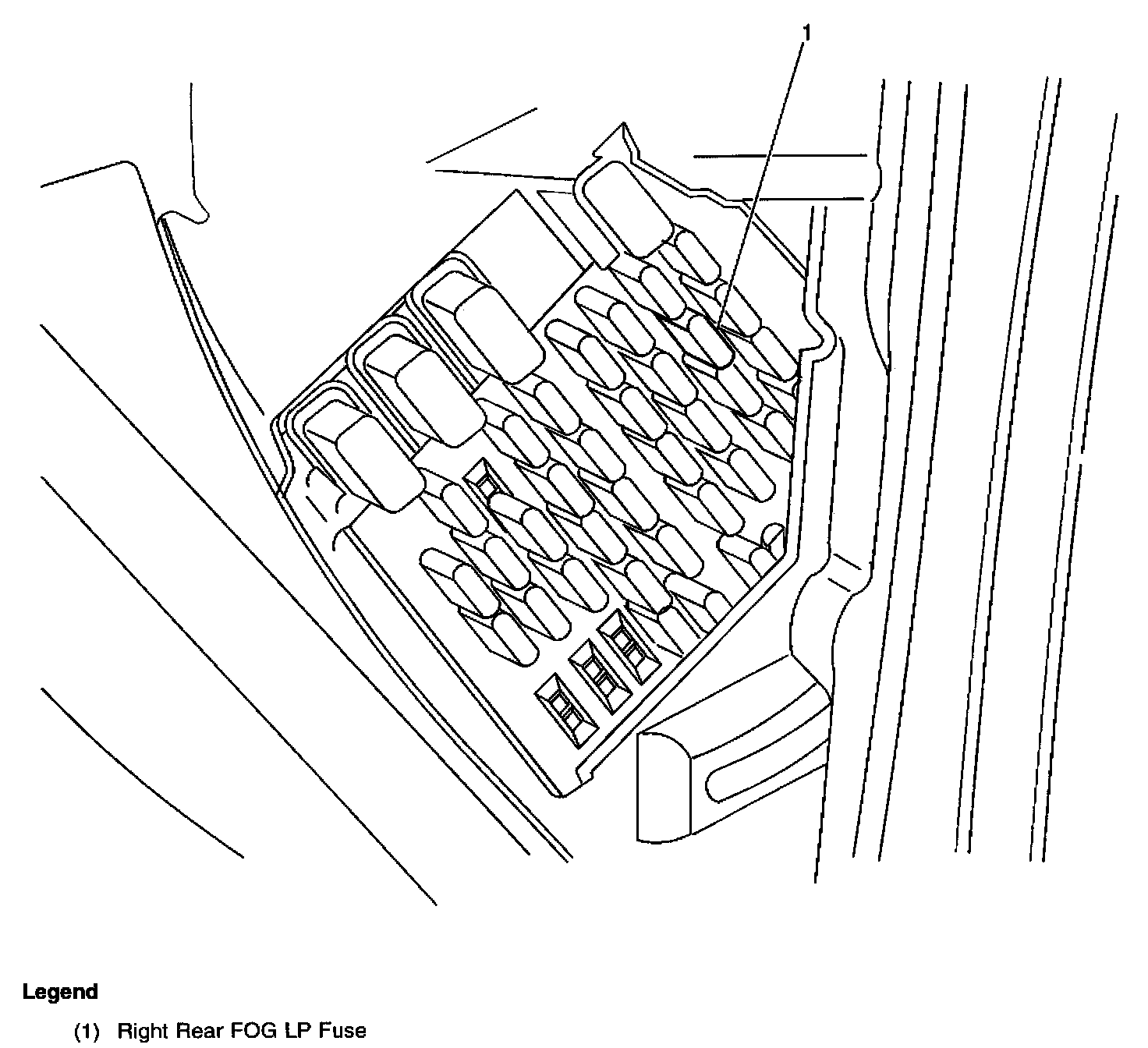 1

Legend

(1) Right Rear FOG LP Fuse