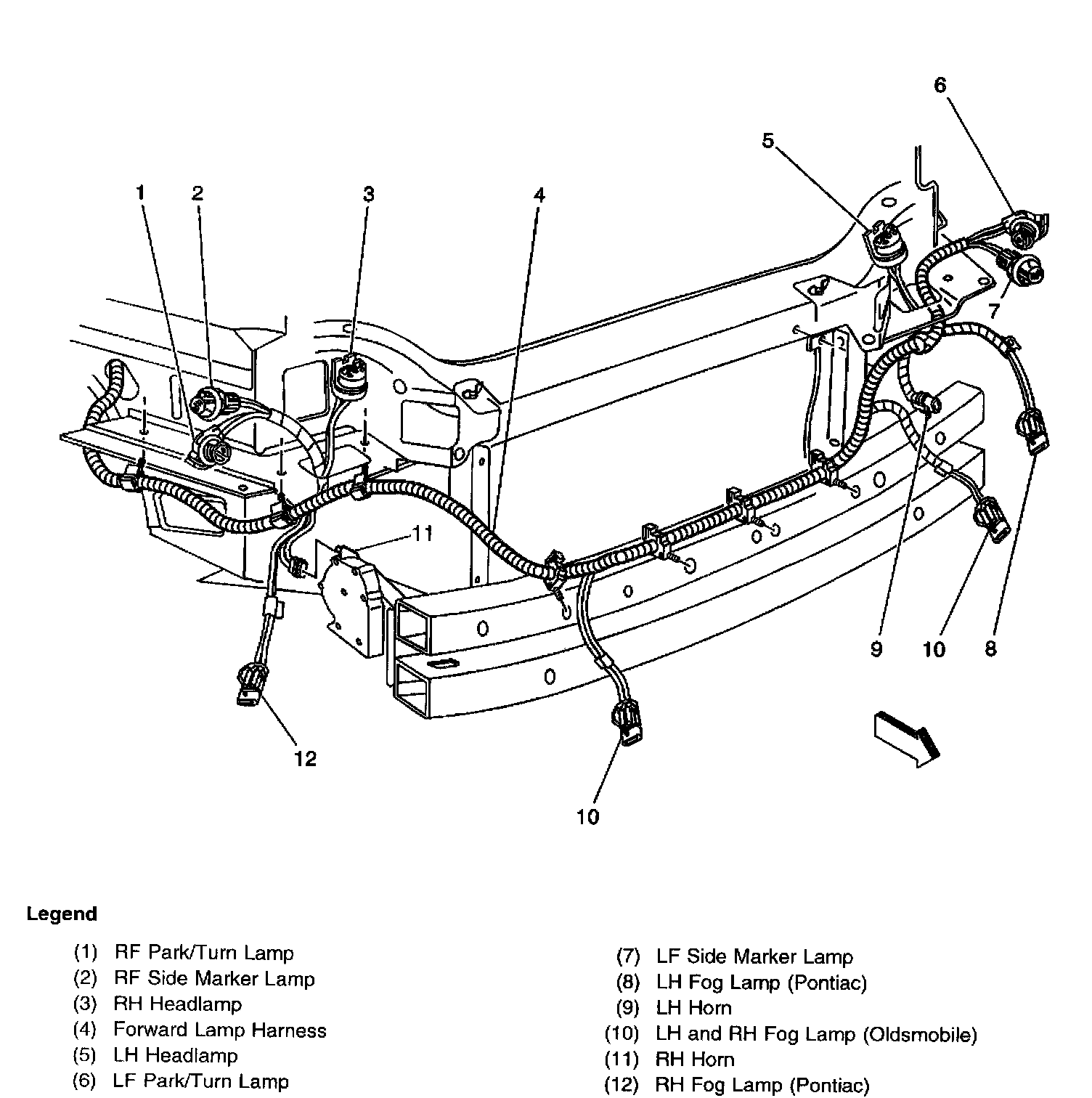 6

5

1 2 3 4

7

11

9 10 8

12

10

Legend

(1) RF Park/Turn Lamp
(2) RF Side Marker Lamp
(3) RH Headlamp
(4) Forward Lamp Harness
(5) LH Headlamp
(6) LF Park/Turn Lamp

(7) LF Side Marker Lamp
(8) LH Fog Lamp (Pontiac)
(9) LH Horn
(10) LH and RH Fog Lamp (Oldsmobile)
(11) RH Horn
(12) RH Fog Lamp (Pontiac)