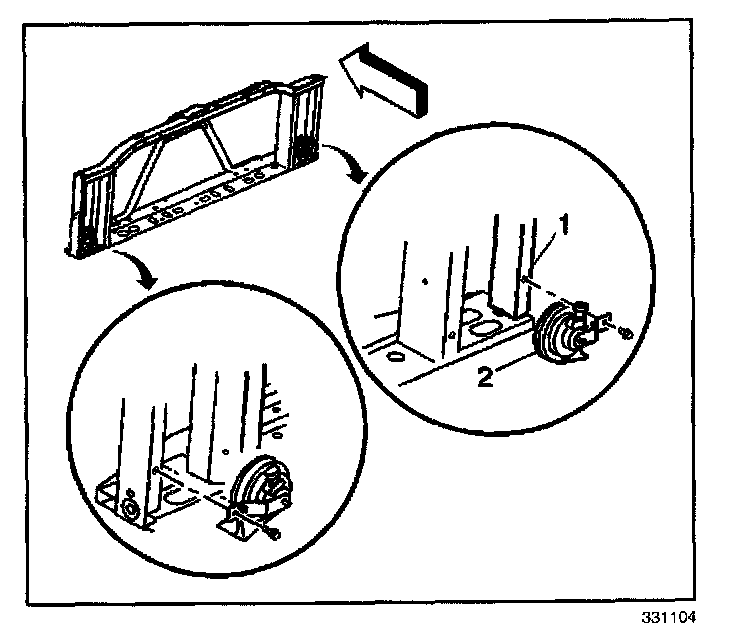 1

2

331104