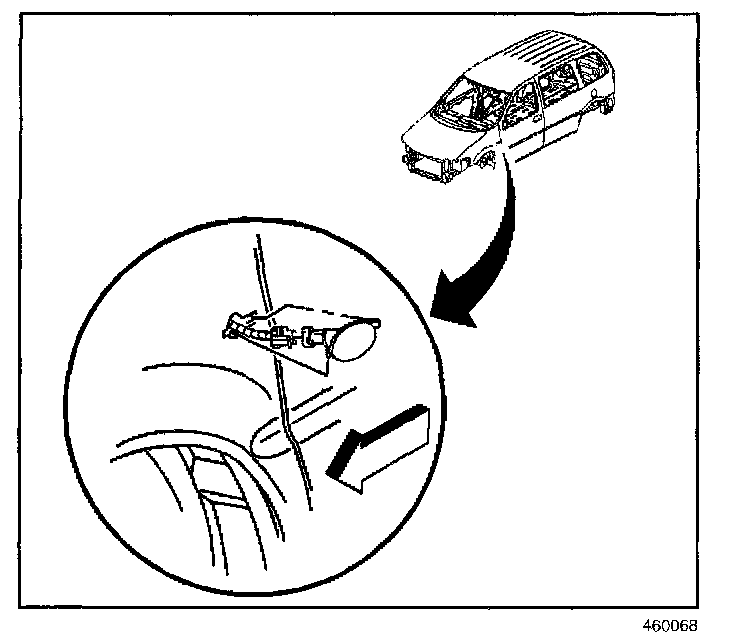 460068