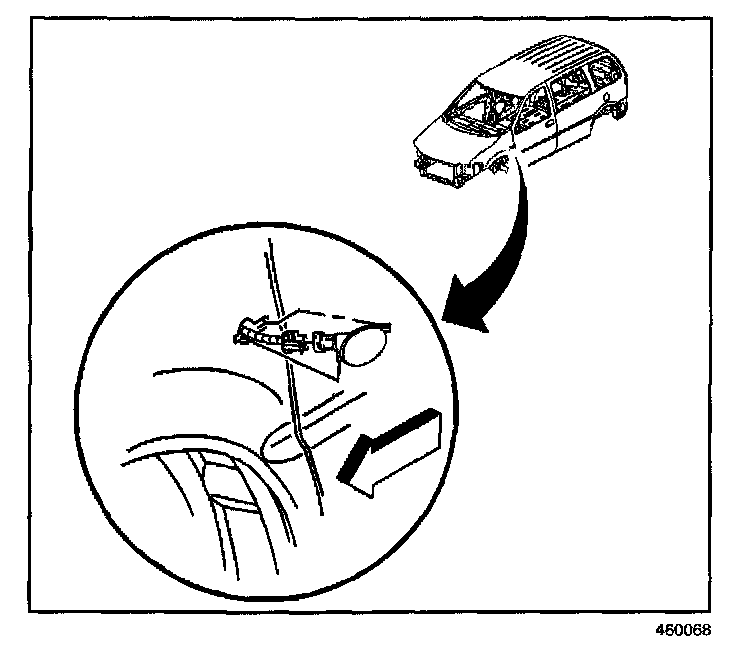 460068