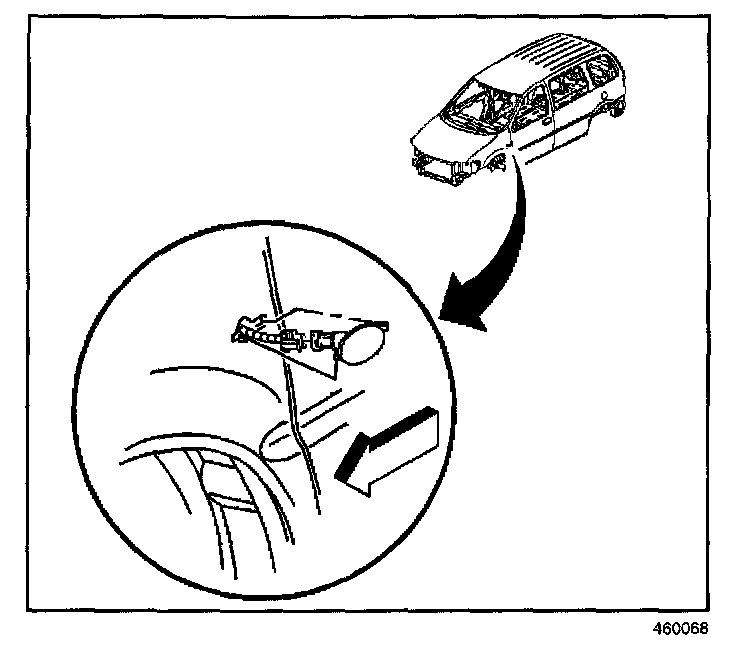 460068