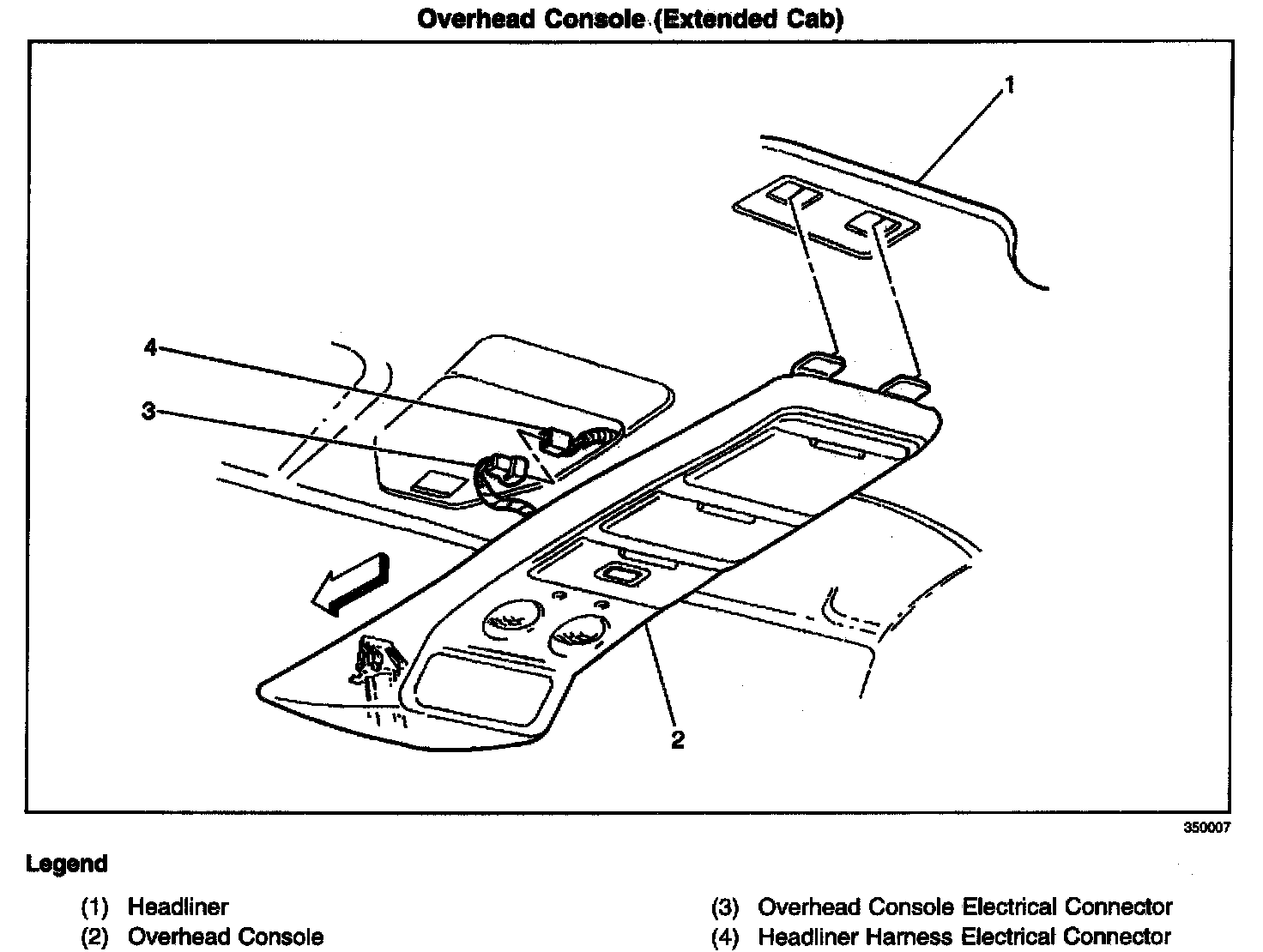 Overhead Console (Extended Cab)

1

4

3

2

350007

Legend

(1) Headliner
(2) Overhead Console

(3) Overhead Console Electrical Connector
(4) Headliner Harness Electrical Connector