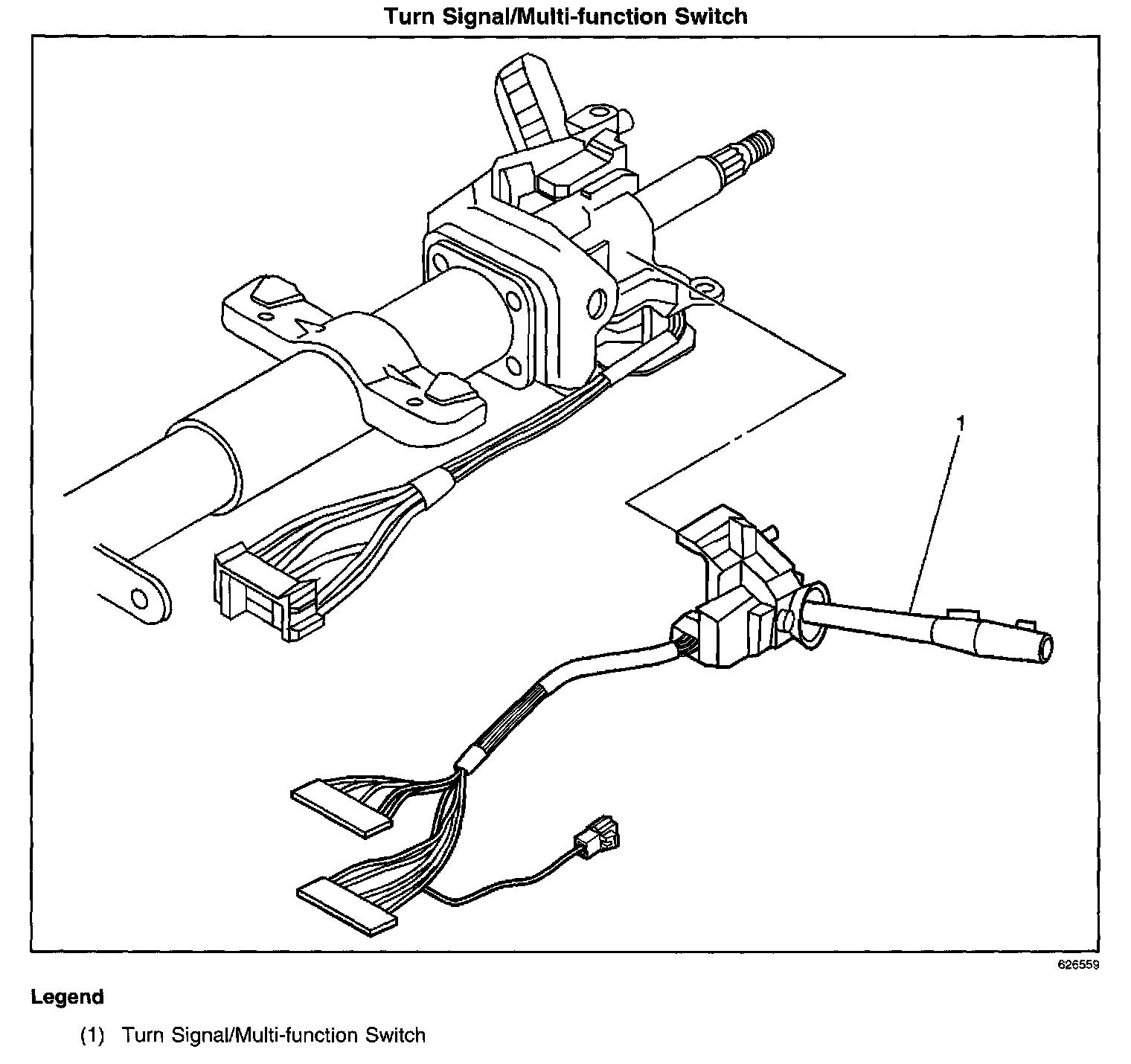 Turn Signal/Multi-function Switch

1

626559

Legend

(1) Turn Signal/Multi-function Switch